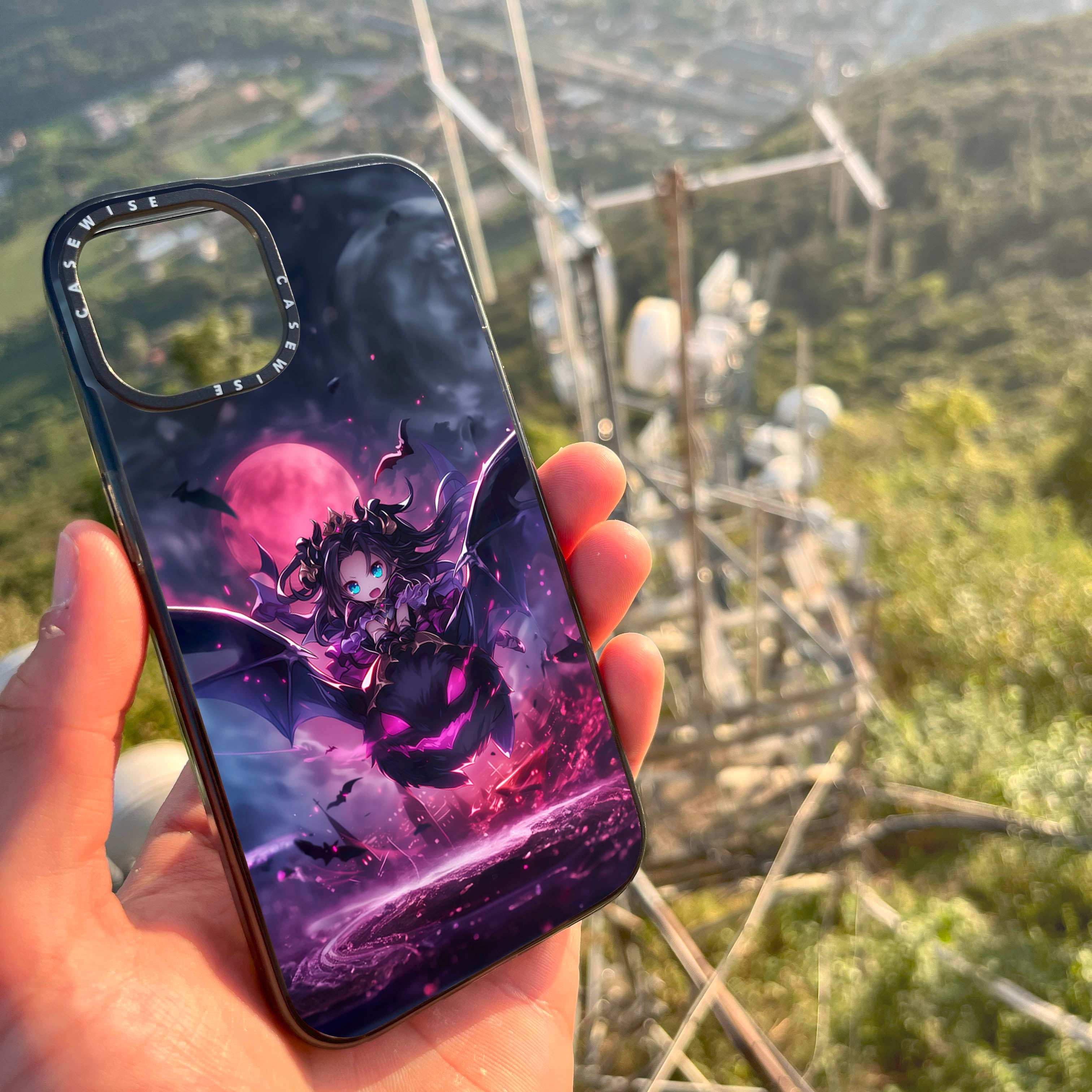 CASEWISE CASEWISE