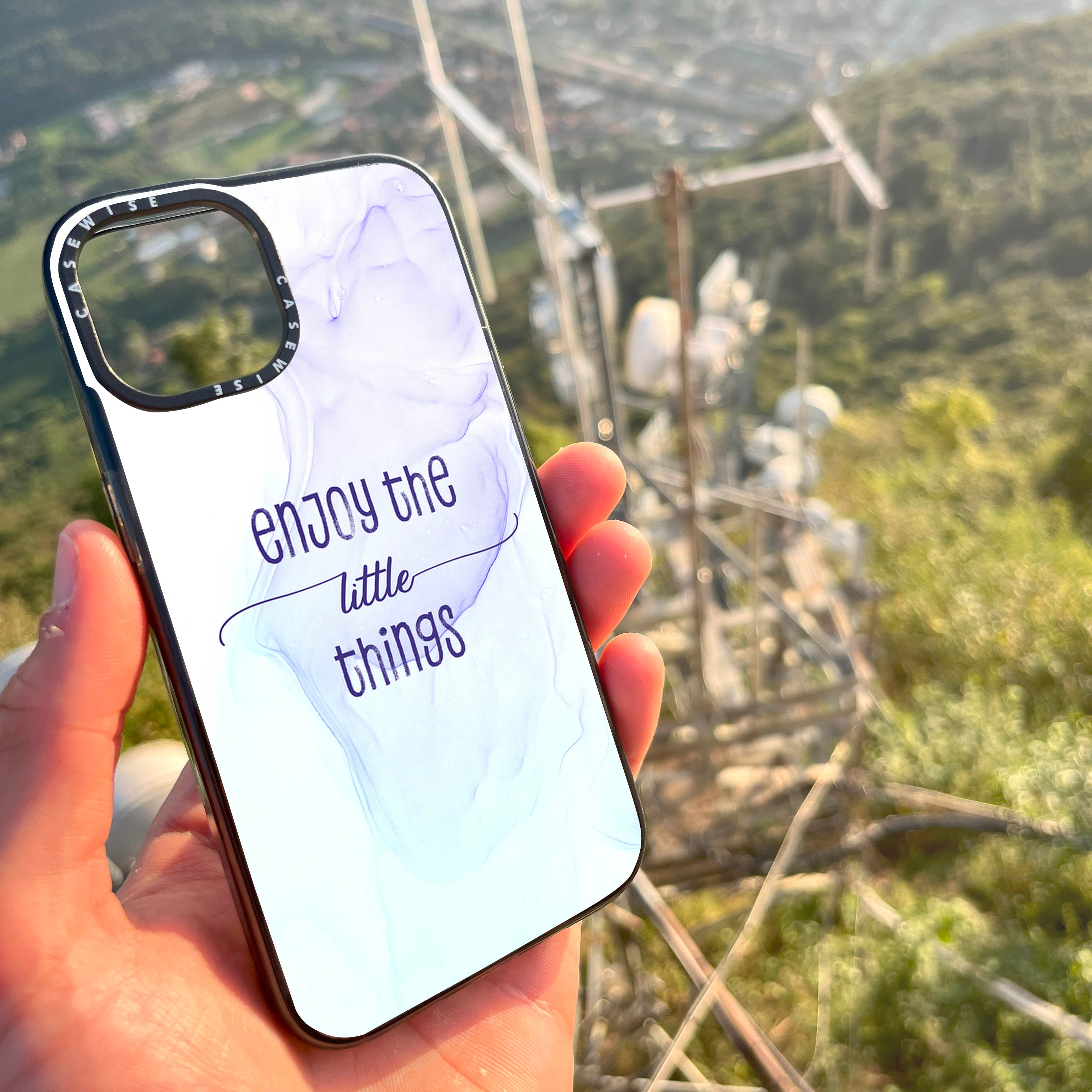 CASEWISE CASEWISE

enjoy the little things