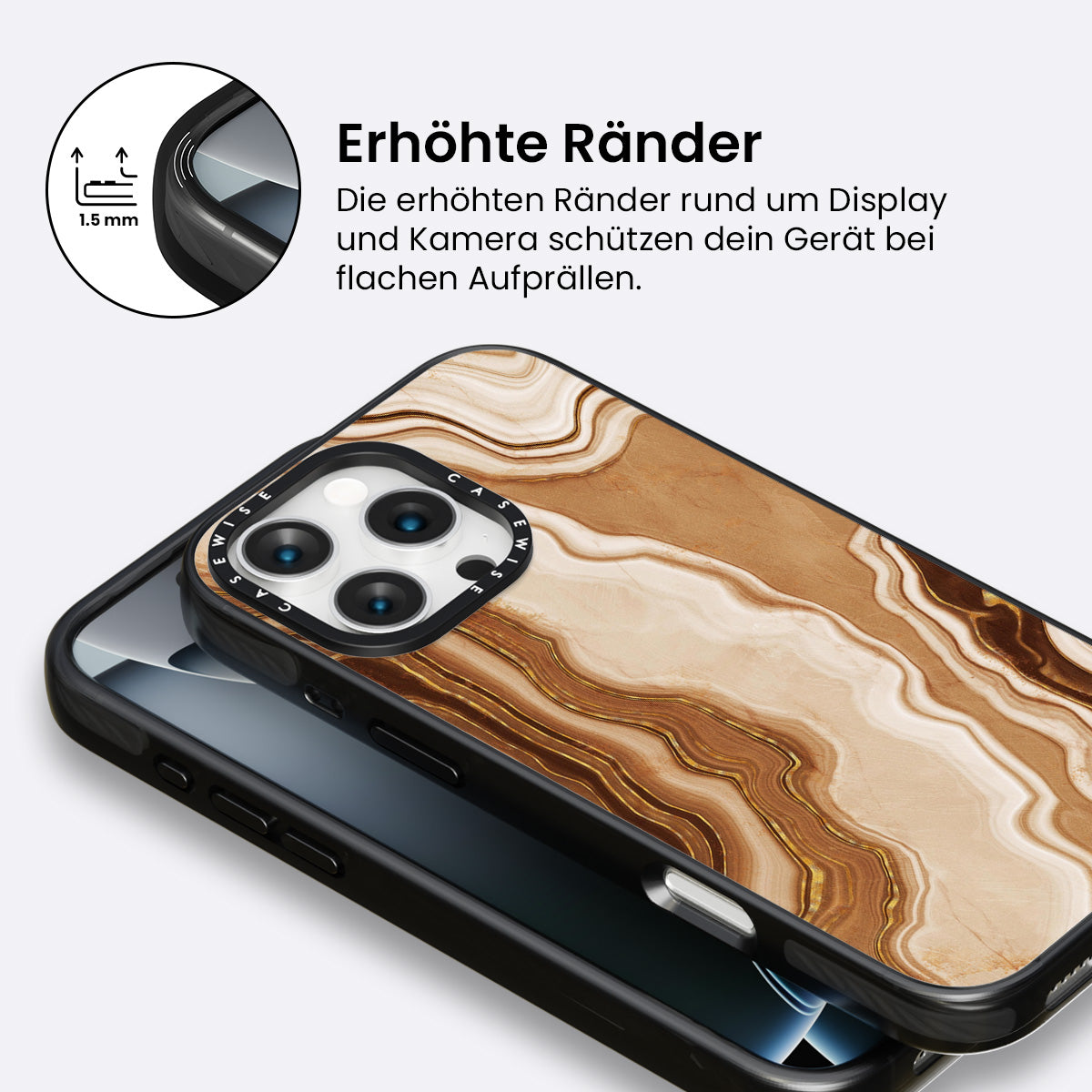 1.5 mm

Erhöhte Ränder

Die erhöhten Ränder rund um Display und Kamera schützen dein Gerät bei flachen Aufprällen.

CASEWISE CASEWISE