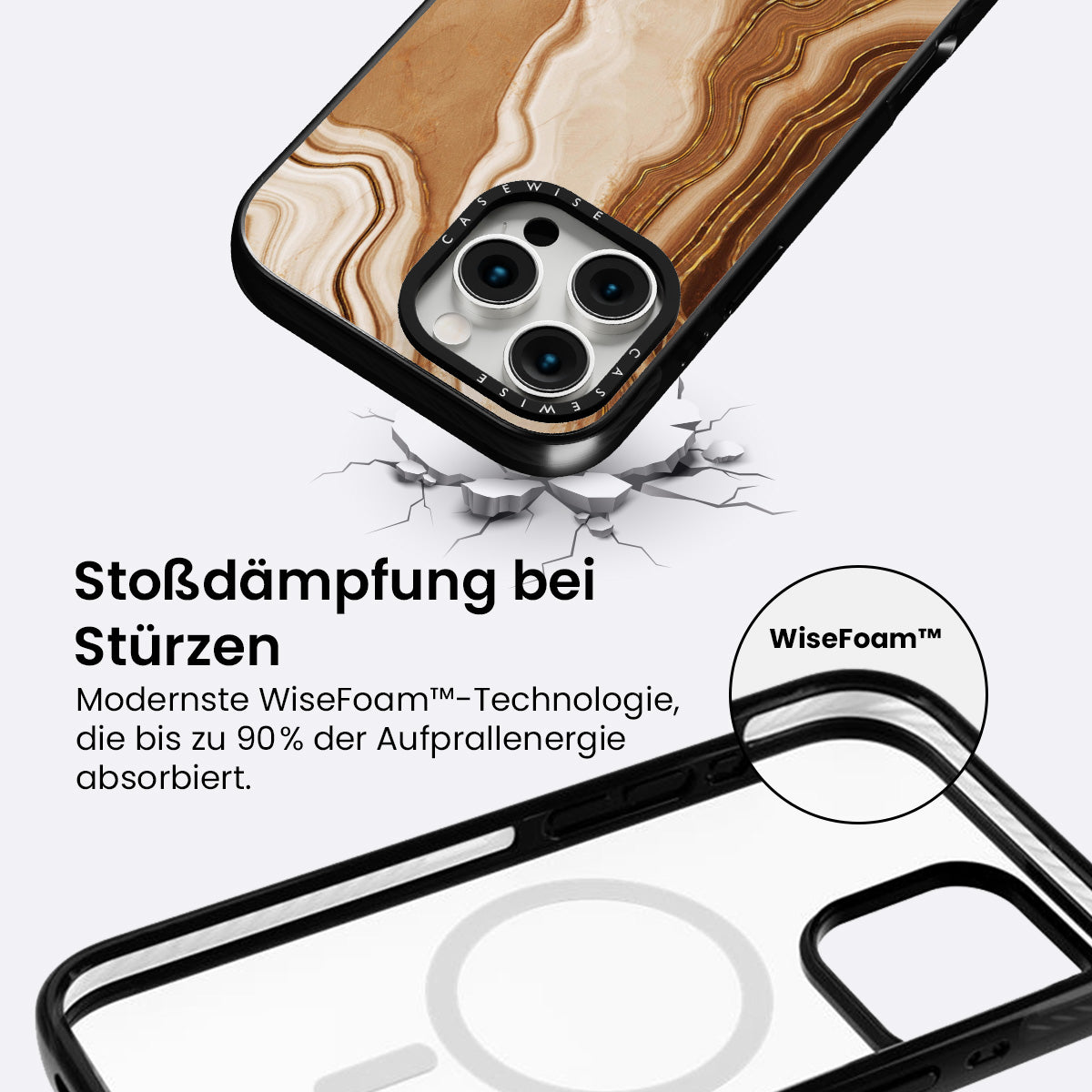 CASEWISE

CASEWISE

Stoßdämpfung bei Stürzen

Modernste WiseFoam™-Technologie, die bis zu 90% der Aufprallenergie absorbiert.

WiseFoam™