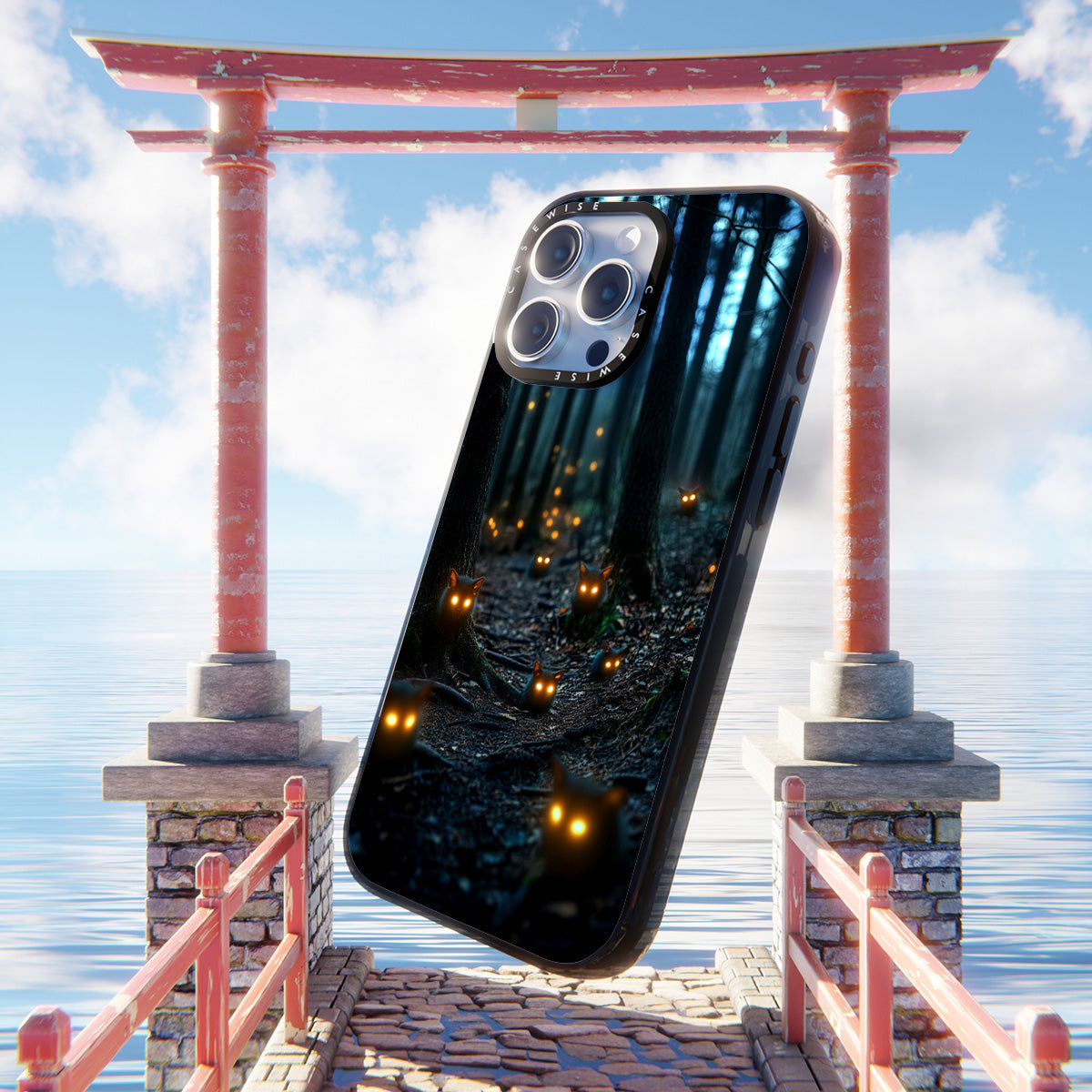 CASEWISE CASEWISE