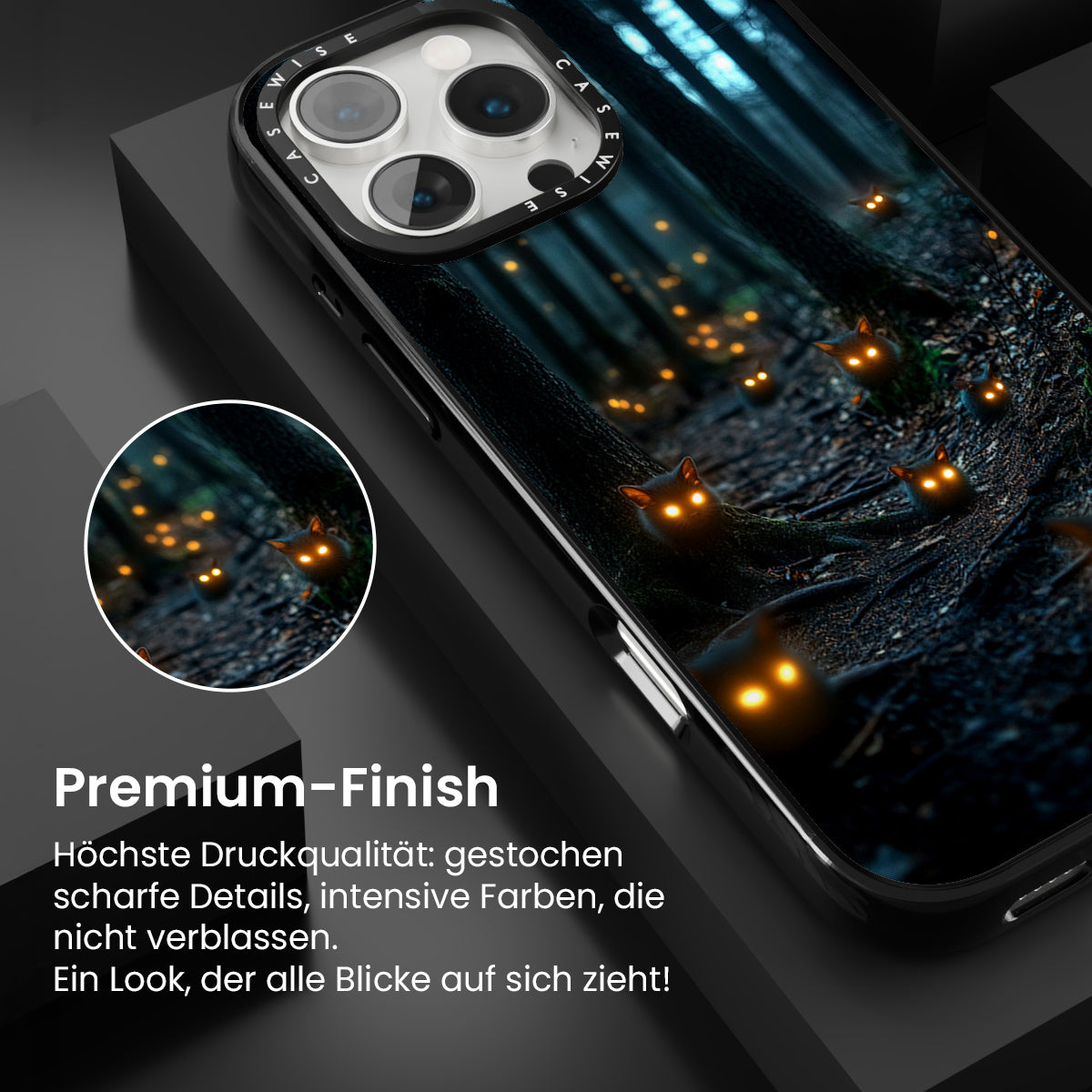 CASEWISE CASEWISE

Premium-Finish

Höchste Druckqualität: gestochen scharfe Details, intensive Farben, die nicht verblassen.
Ein Look, der alle Blicke auf sich zieht!