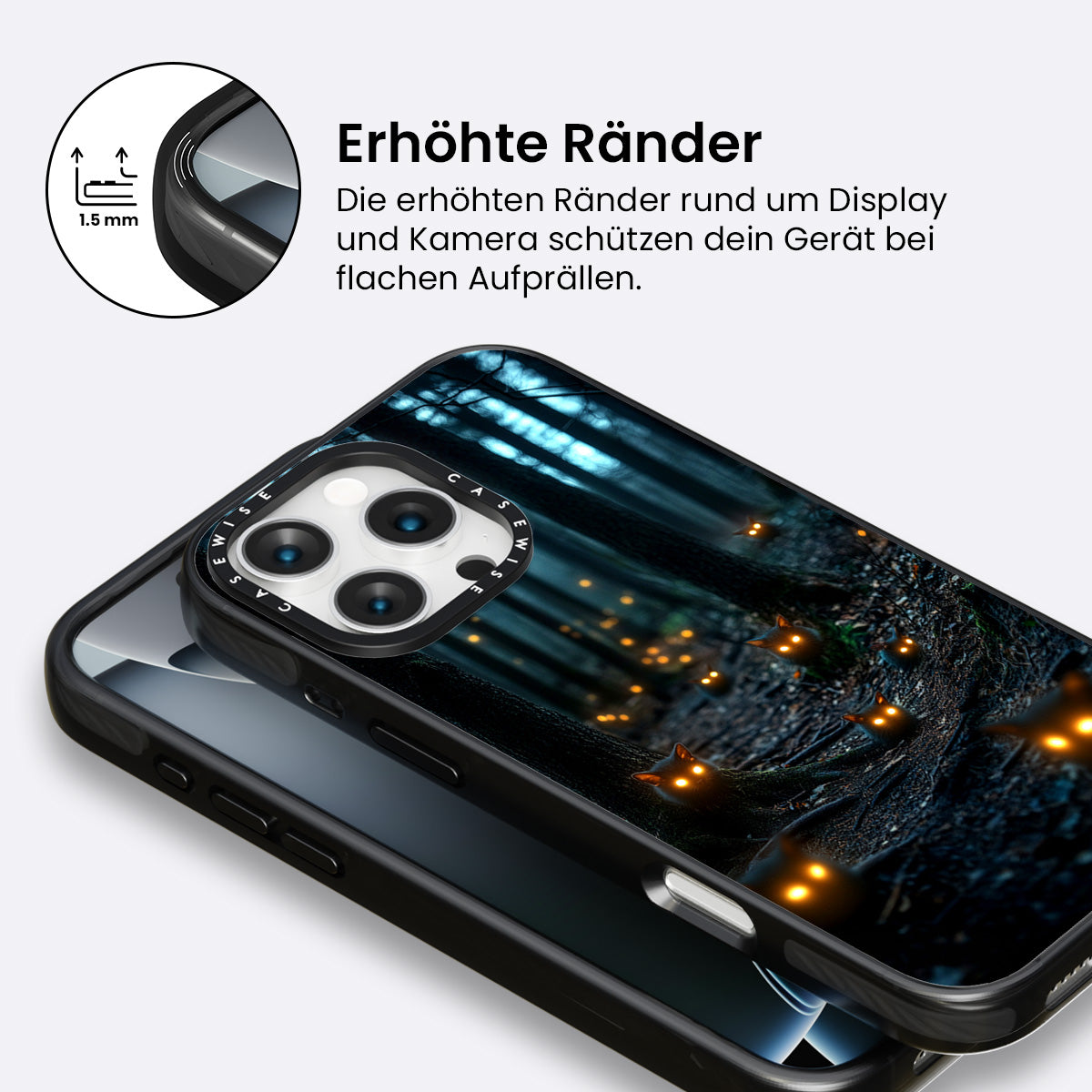 1.5 mm

Erhöhte Ränder

Die erhöhten Ränder rund um Display und Kamera schützen dein Gerät bei flachen Aufprällen.

CASEWISE CASEWISE