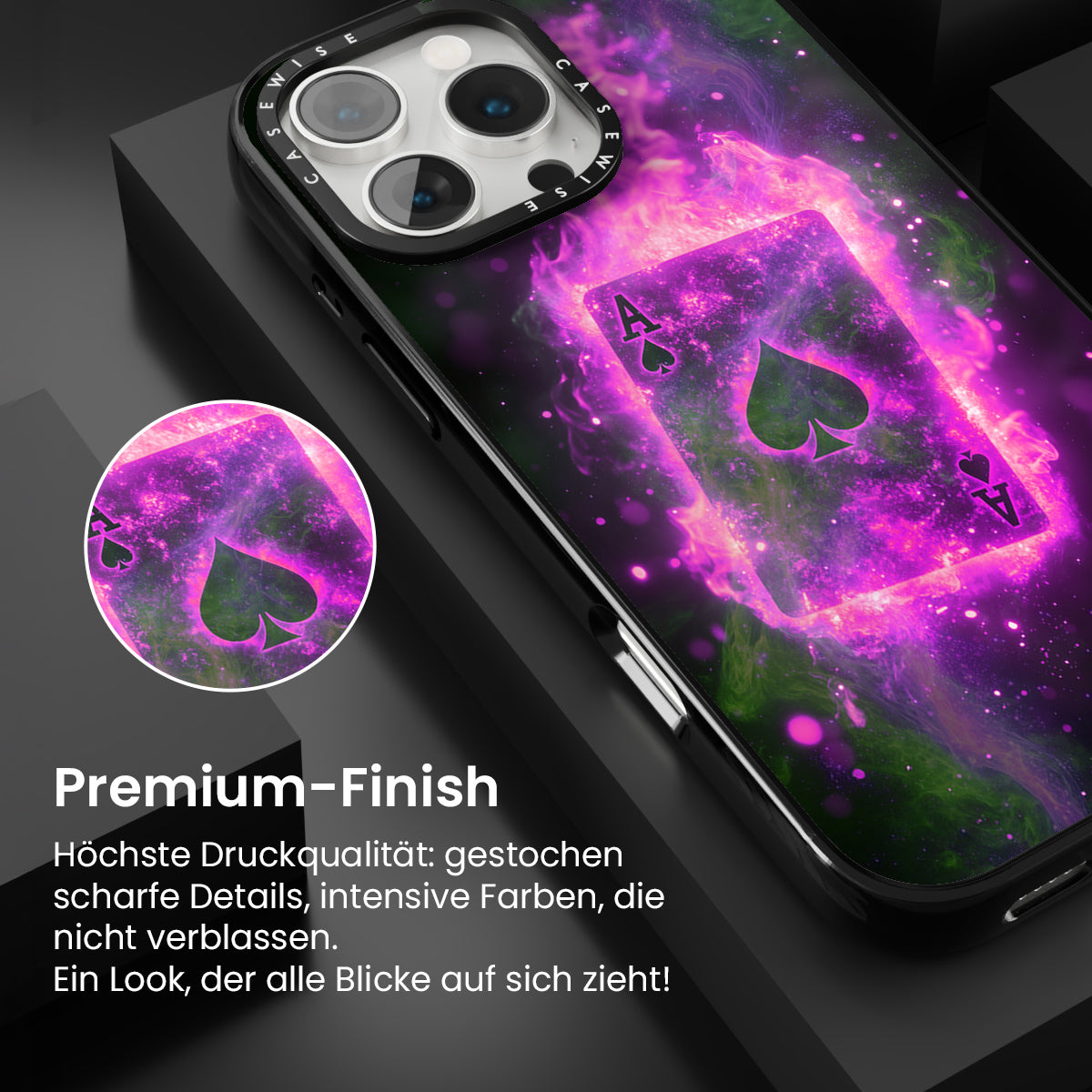 CASEWISE CASEWISE

A
A

Premium-Finish

Höchste Druckqualität: gestochen scharfe Details, intensive Farben, die nicht verblassen.
Ein Look, der alle Blicke auf sich zieht!