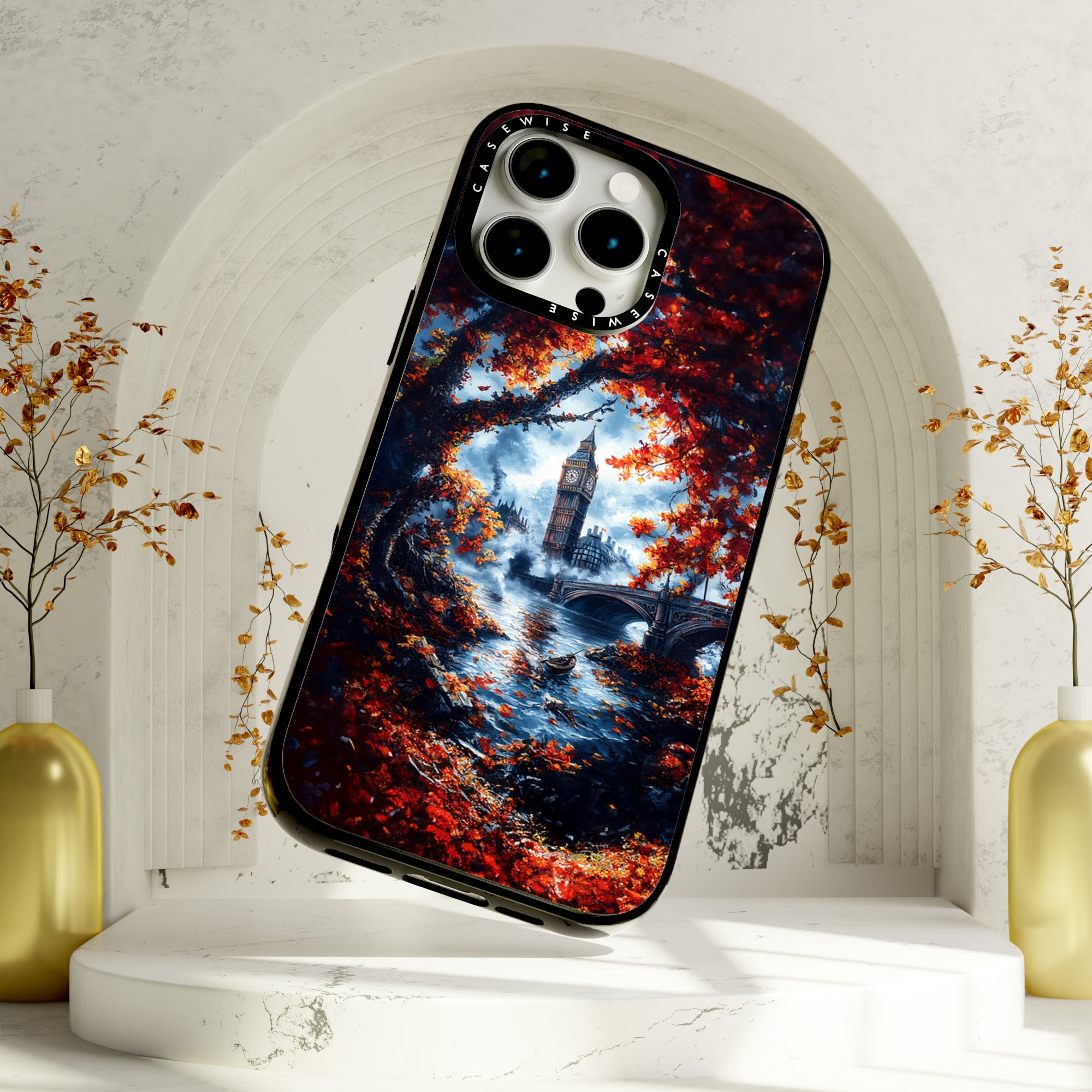 CASEWISE CASEWISE