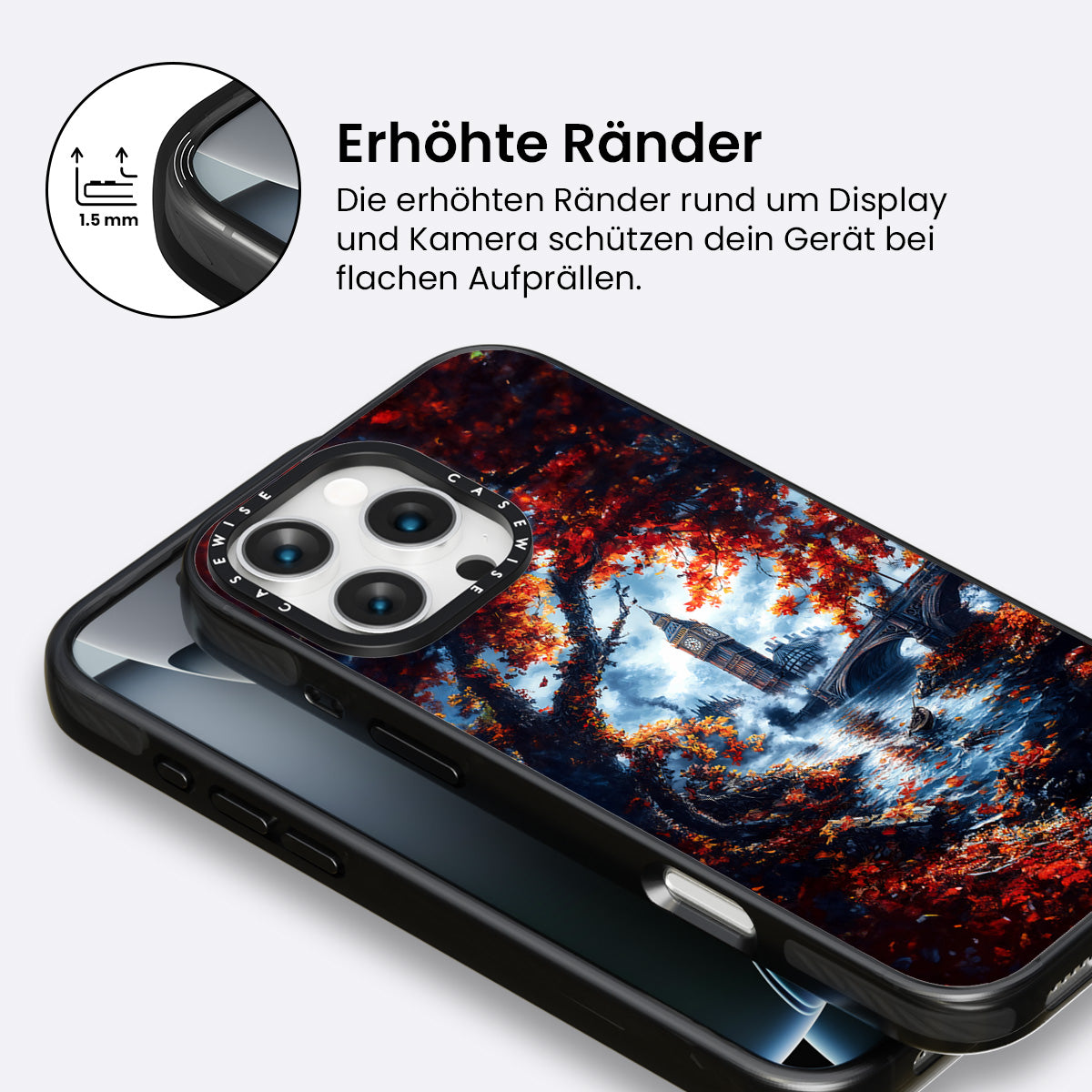 1.5 mm

Erhöhte Ränder

Die erhöhten Ränder rund um Display und Kamera schützen dein Gerät bei flachen Aufprällen.

CASEWISE CASEWISE