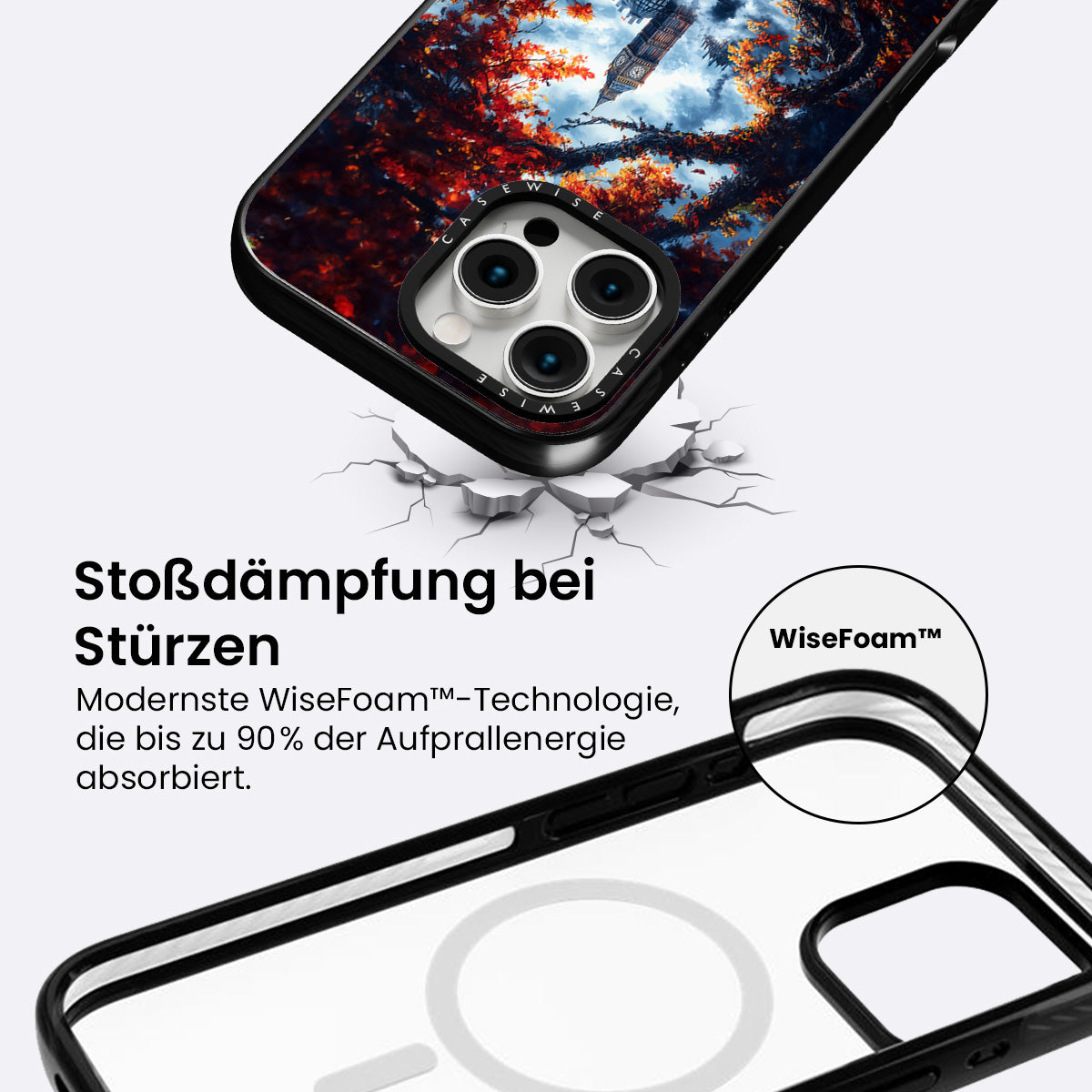 CASEWISE

CASEWISE

Stoßdämpfung bei Stürzen

Modernste WiseFoam™-Technologie, die bis zu 90% der Aufprallenergie absorbiert.

WiseFoam™