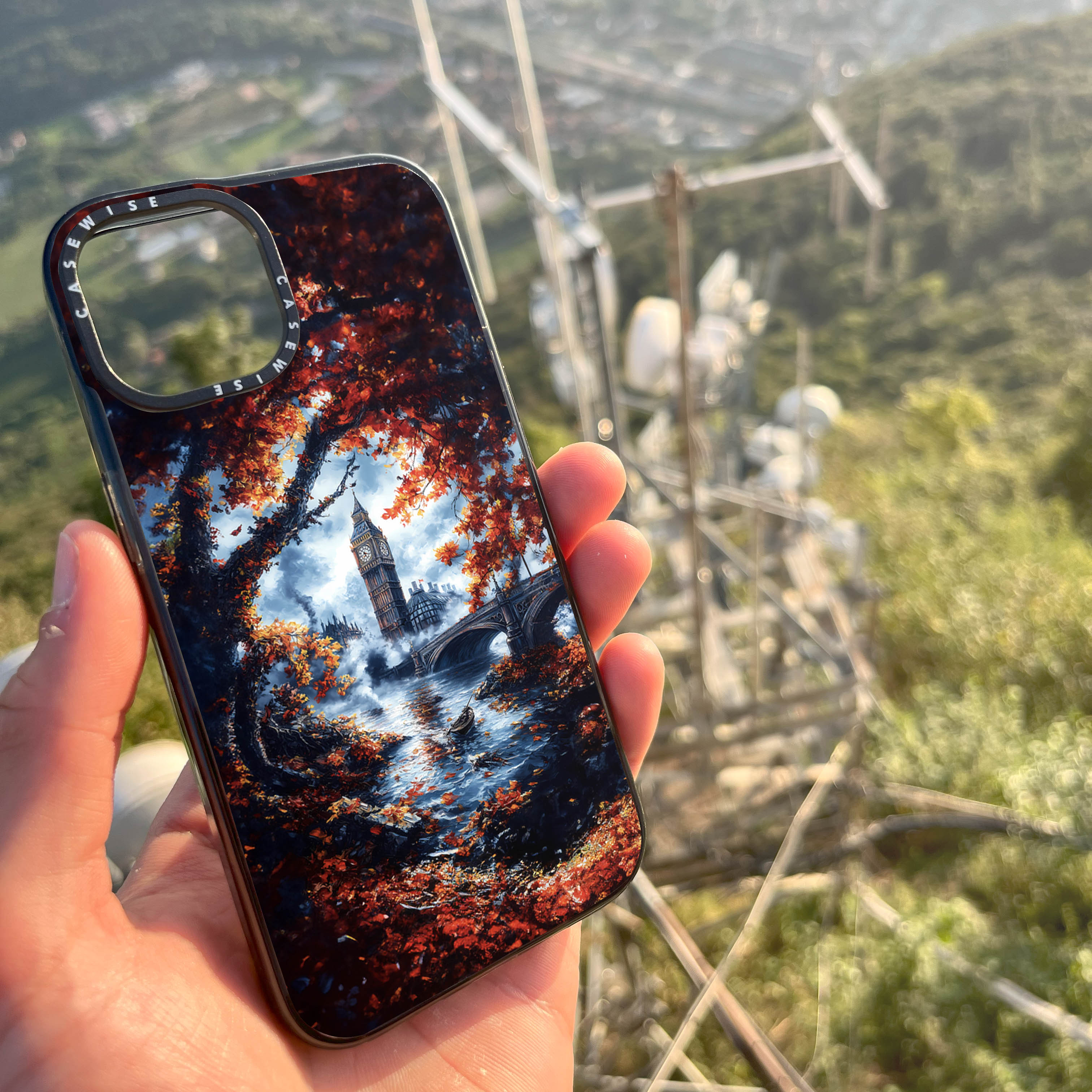 CASEWISE CASEWISE