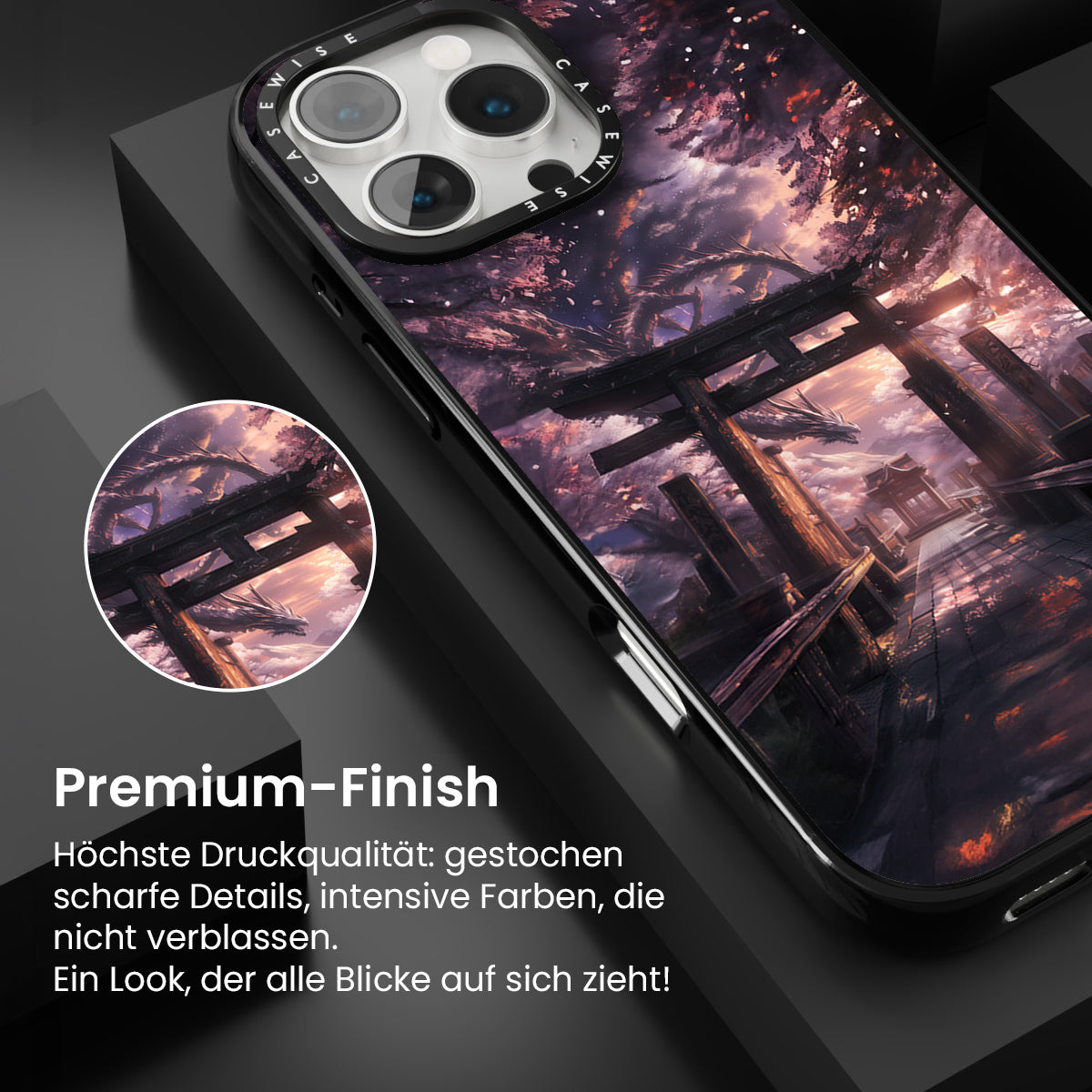 CASEWISE CASEWISE

Premium-Finish

Höchste Druckqualität: gestochen scharfe Details, intensive Farben, die nicht verblassen.
Ein Look, der alle Blicke auf sich zieht!