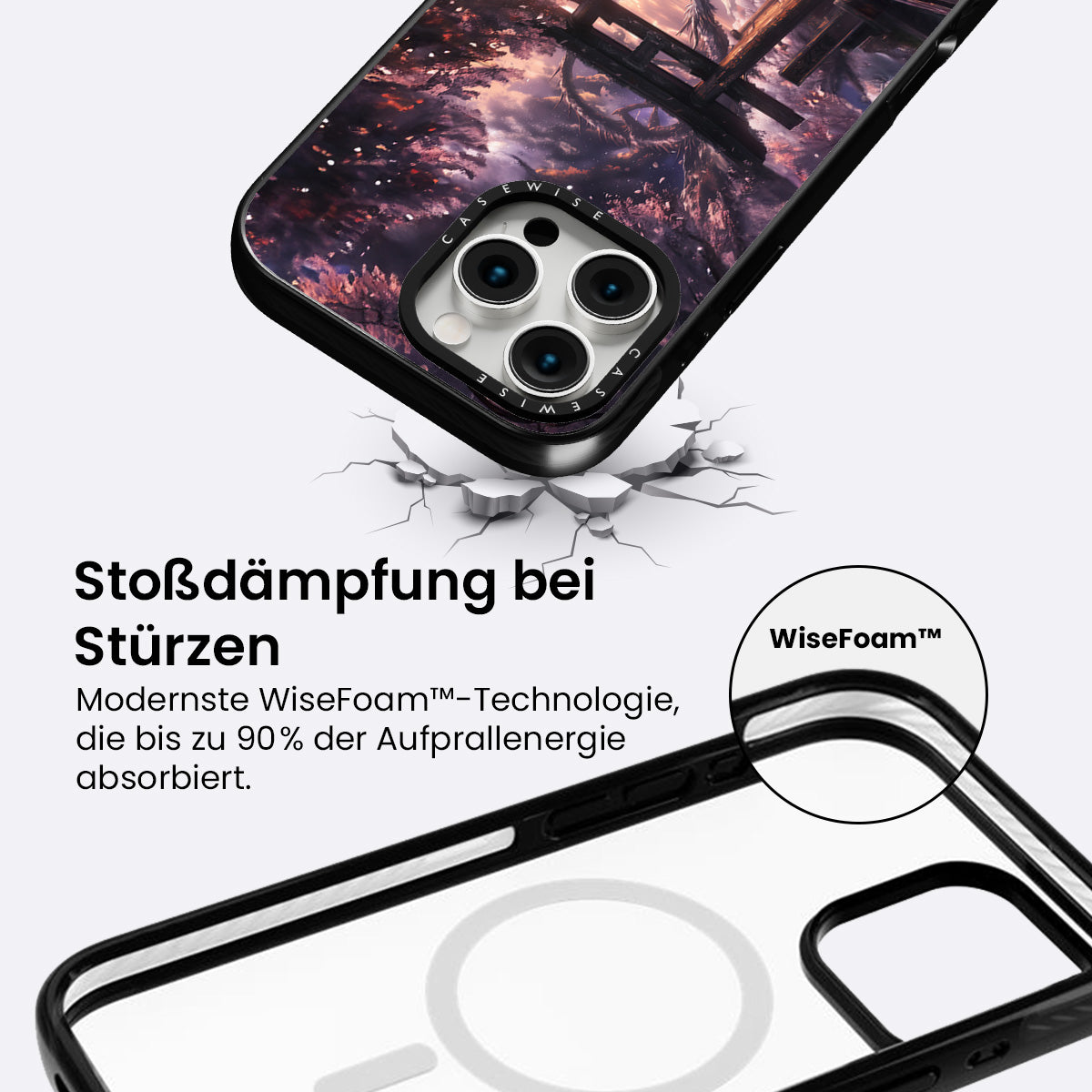 CASEWISE

CASEWISE

Stoßdämpfung bei Stürzen

Modernste WiseFoam™-Technologie, die bis zu 90% der Aufprallenergie absorbiert.

WiseFoam™