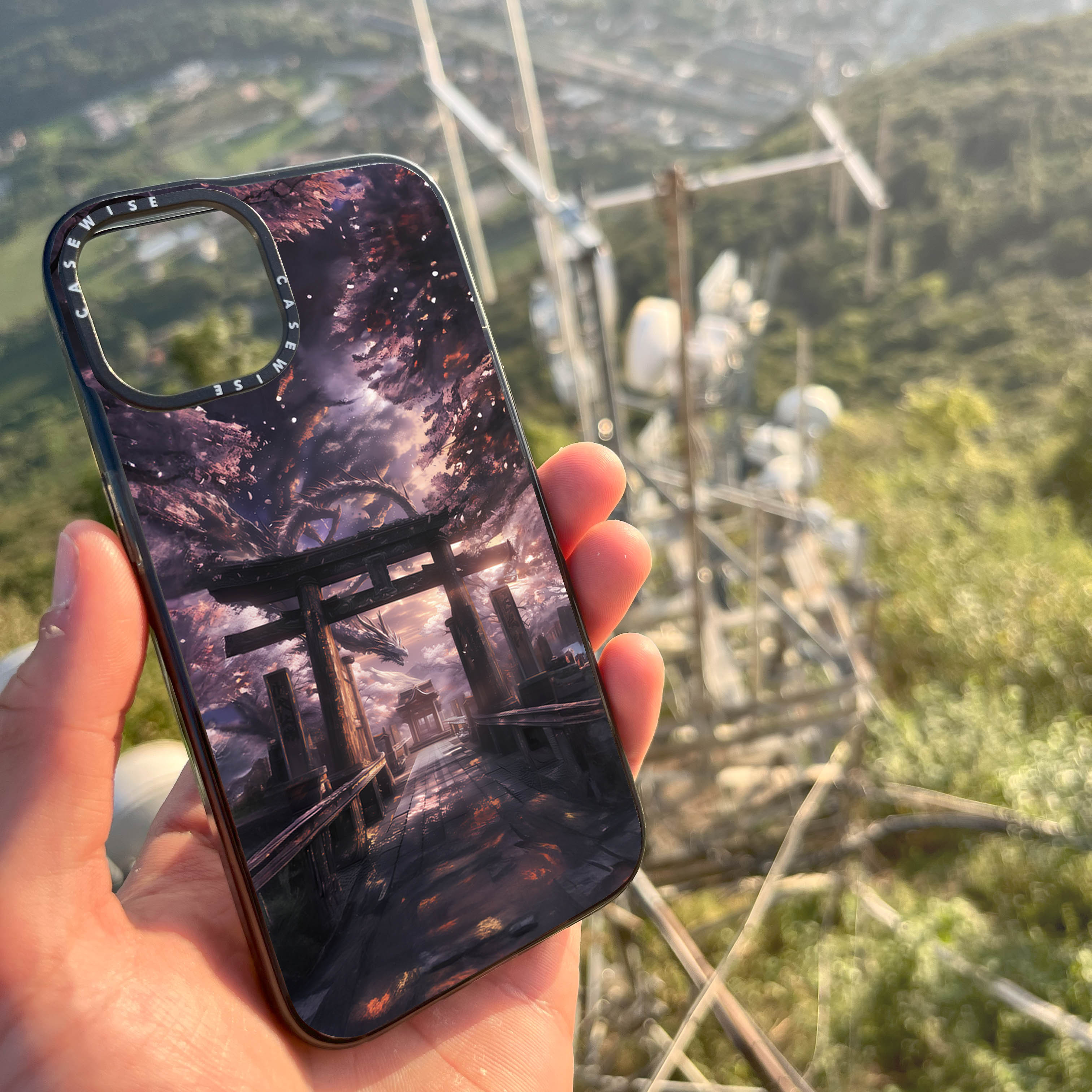 CASEWISE CASEWISE