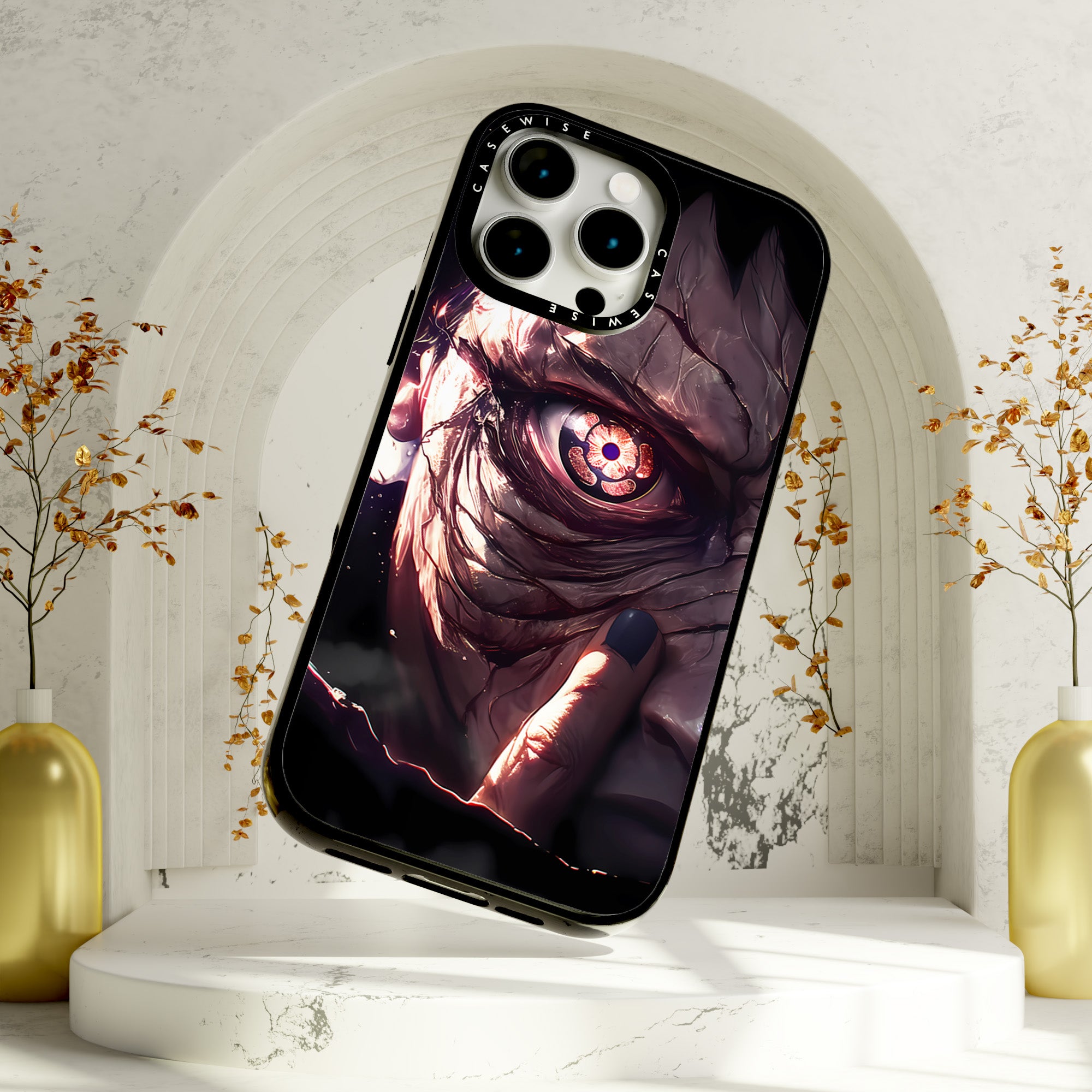 CASEWISE
CASEWISE