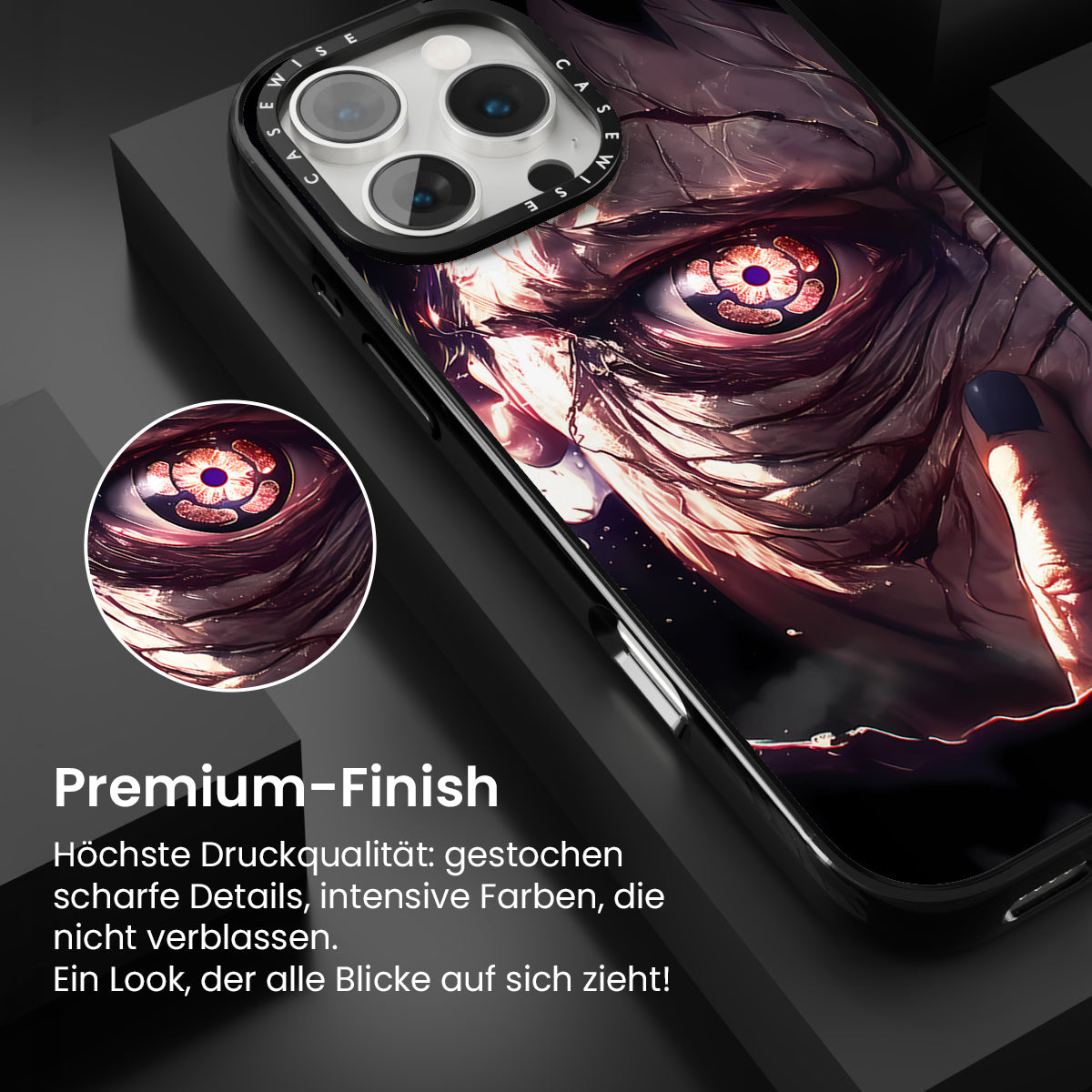 CASEWISE CASEWISE

Premium-Finish

Höchste Druckqualität: gestochen scharfe Details, intensive Farben, die nicht verblassen.
Ein Look, der alle Blicke auf sich zieht!