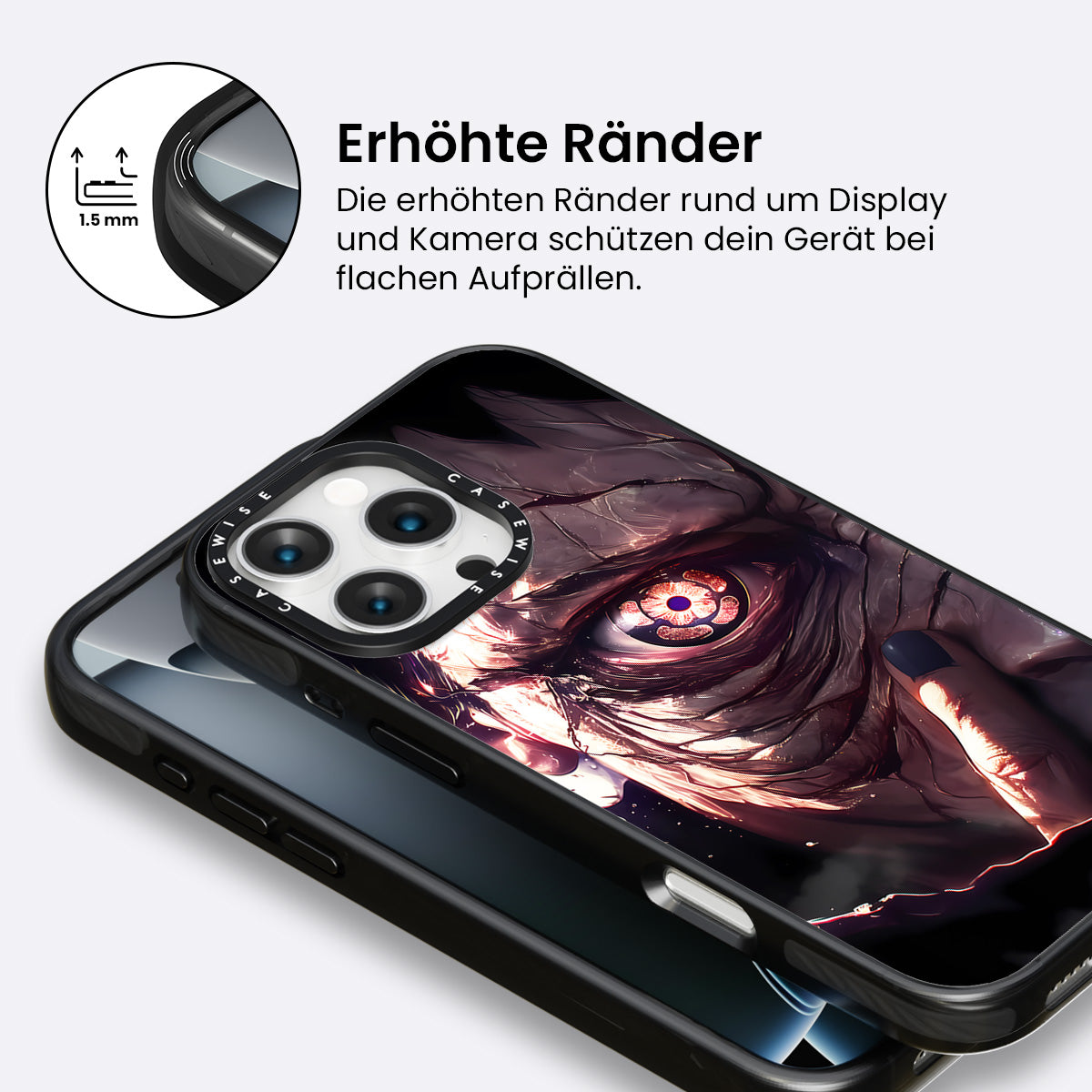 1.5 mm

Erhöhte Ränder

Die erhöhten Ränder rund um Display und Kamera schützen dein Gerät bei flachen Aufprällen.

CASEWISE CASEWISE