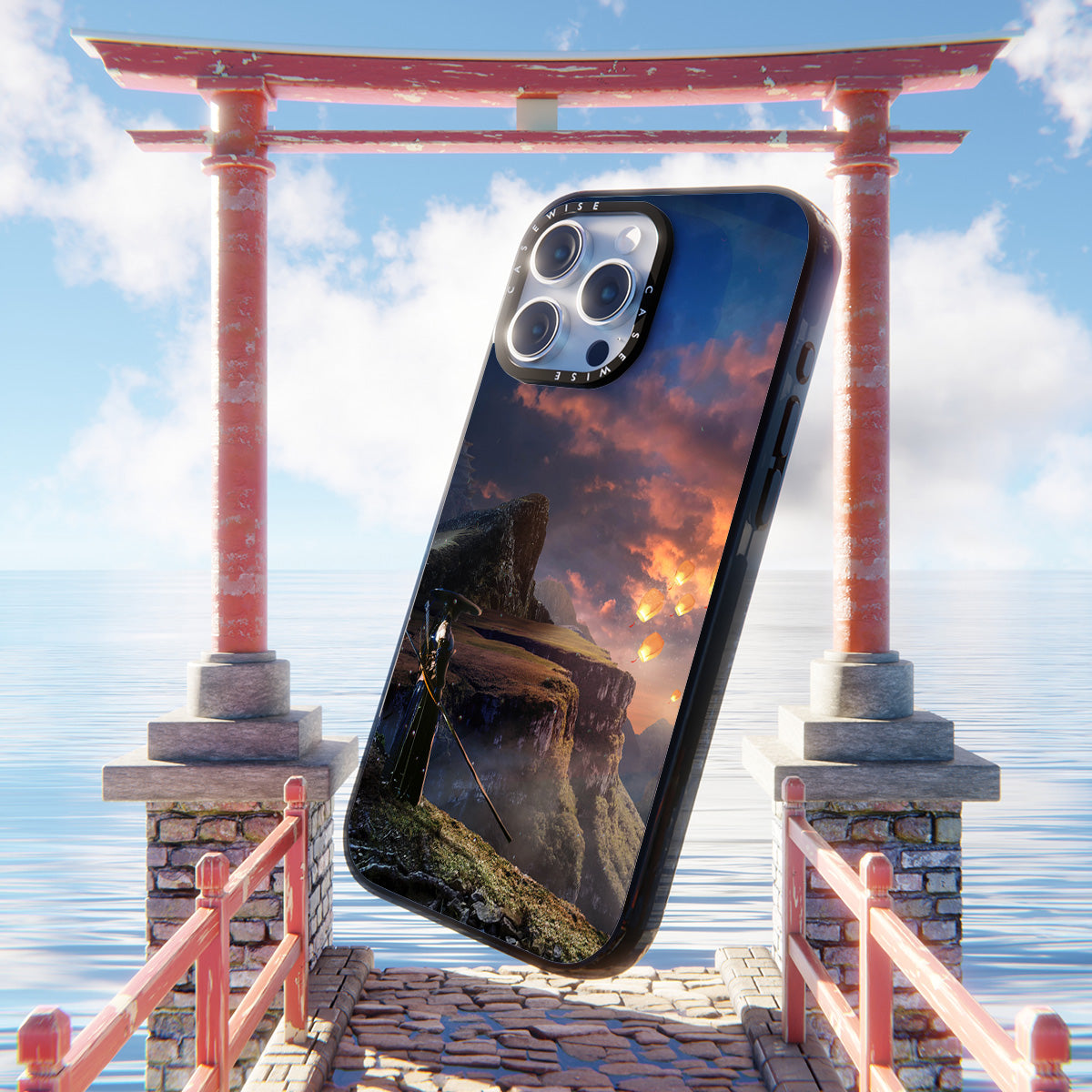 CASEWISE CASEWISE