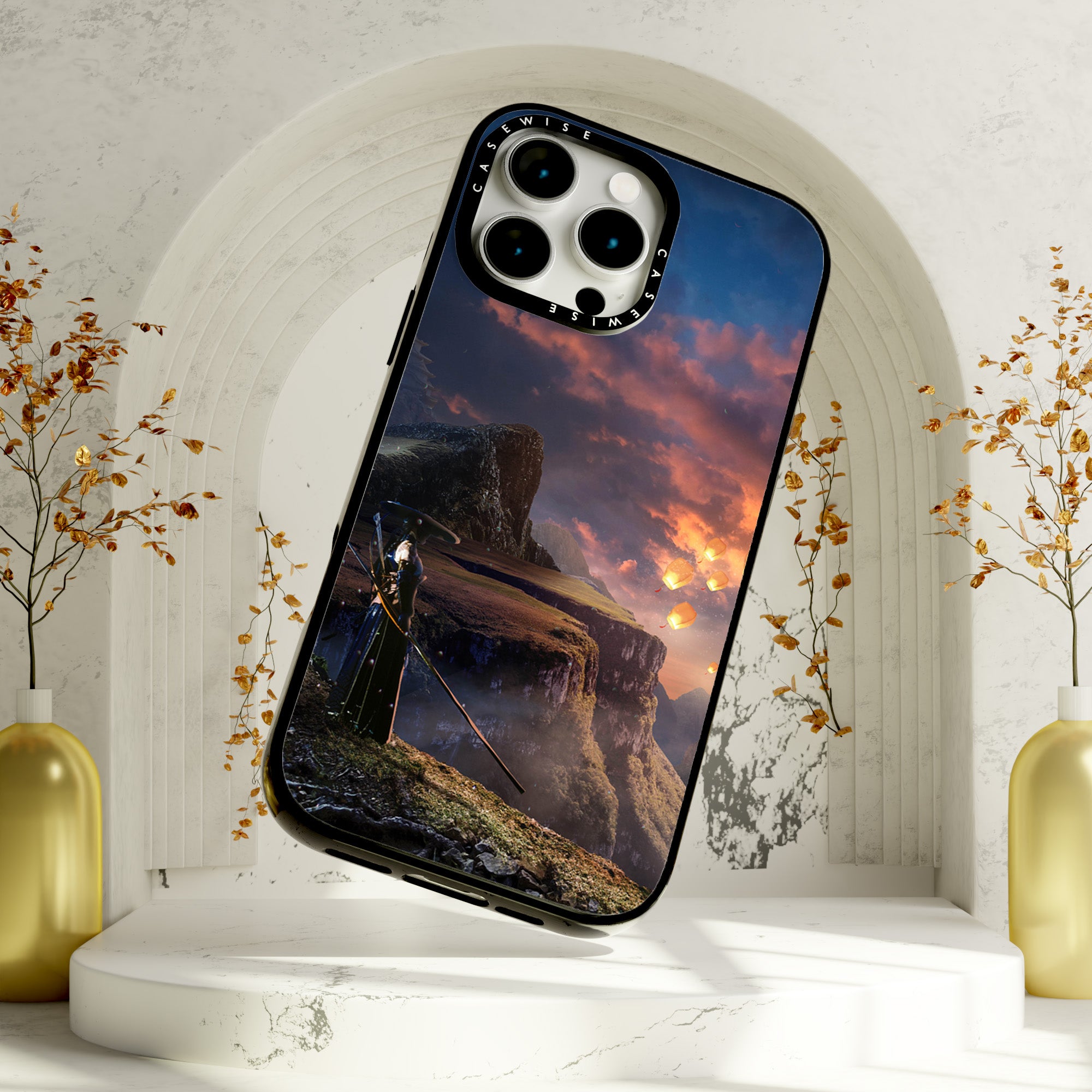 CASEWISE
CASEWISE