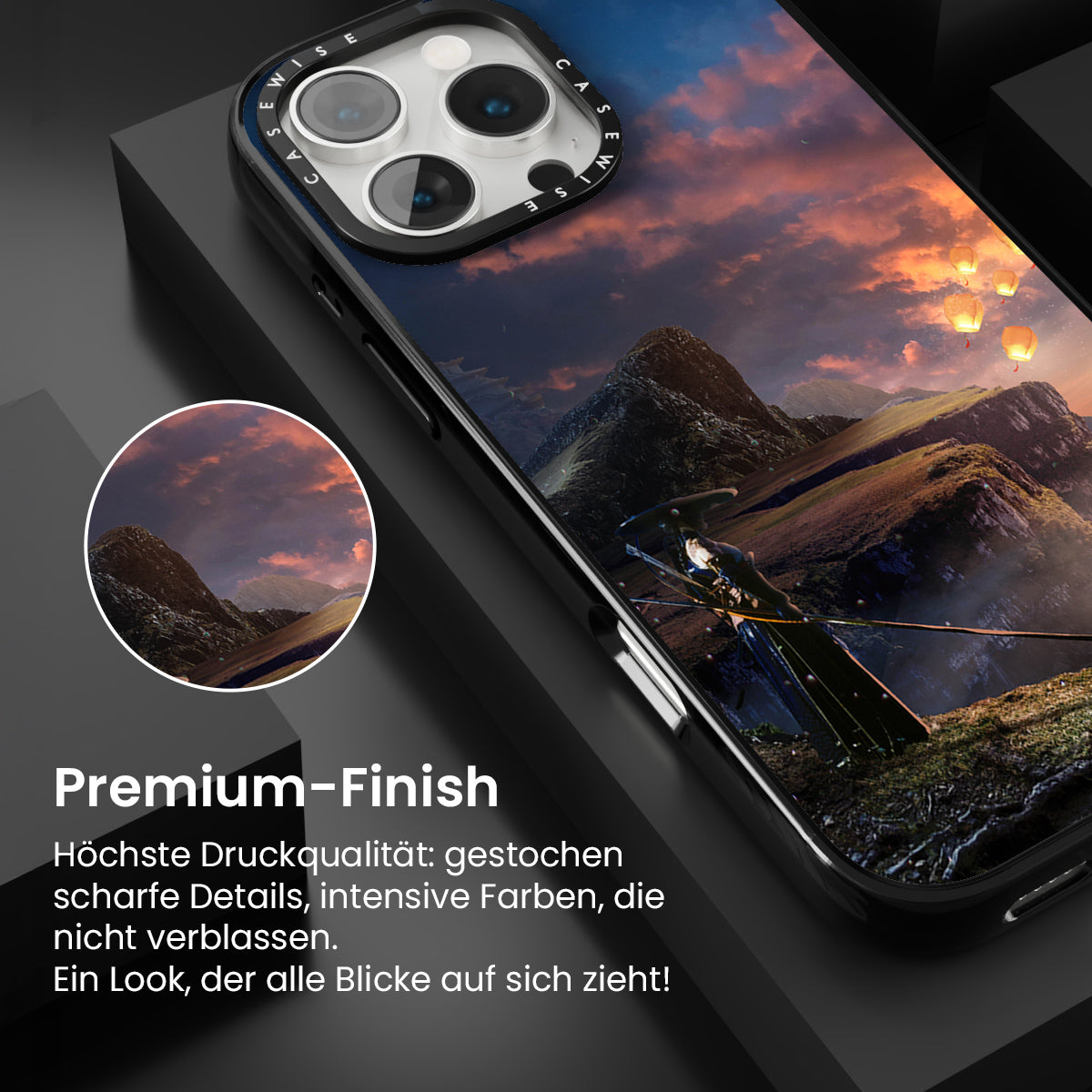 CASEWISE CASEWISE

Premium-Finish

Höchste Druckqualität: gestochen scharfe Details, intensive Farben, die nicht verblassen.
Ein Look, der alle Blicke auf sich zieht!