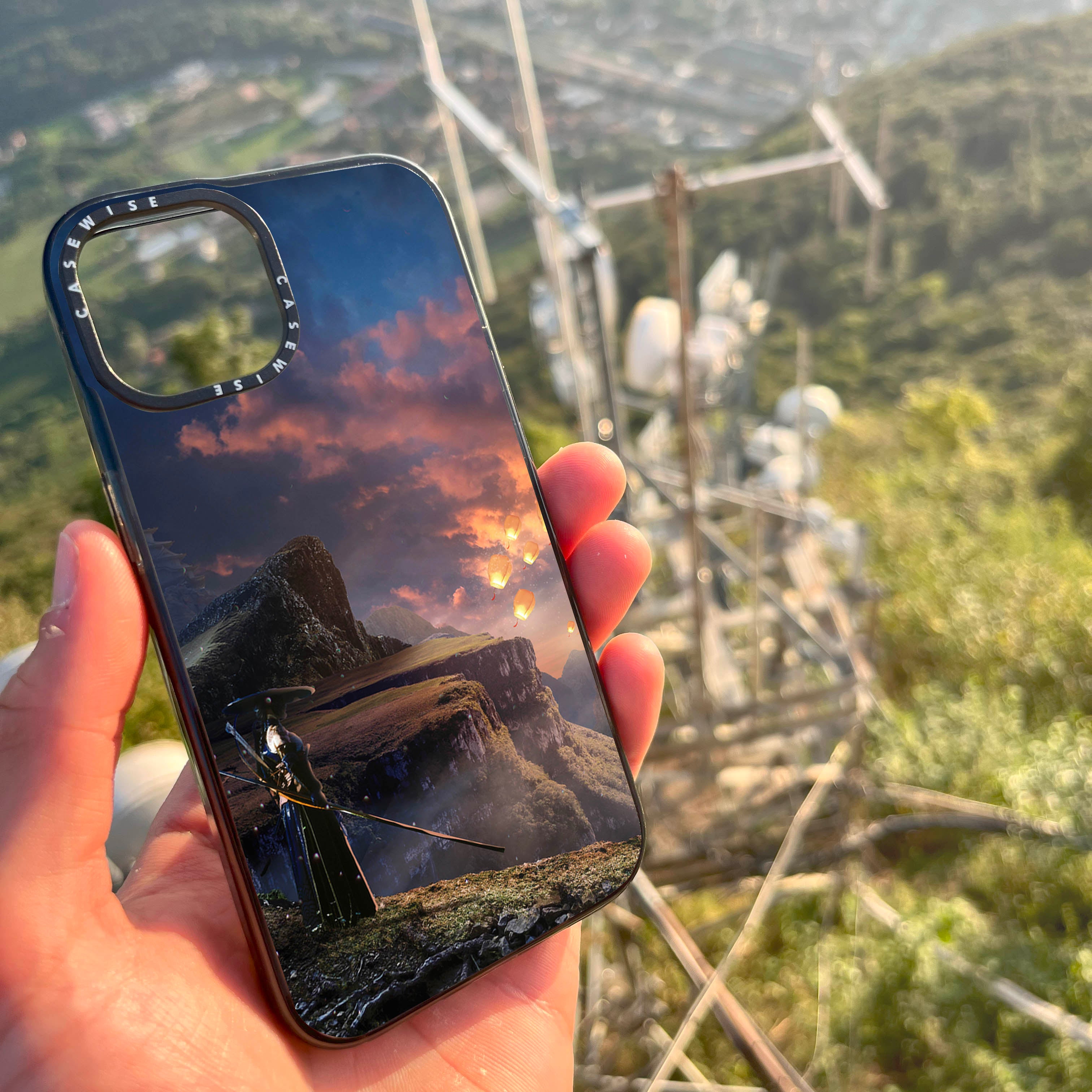 CASEWISE CASEWISE