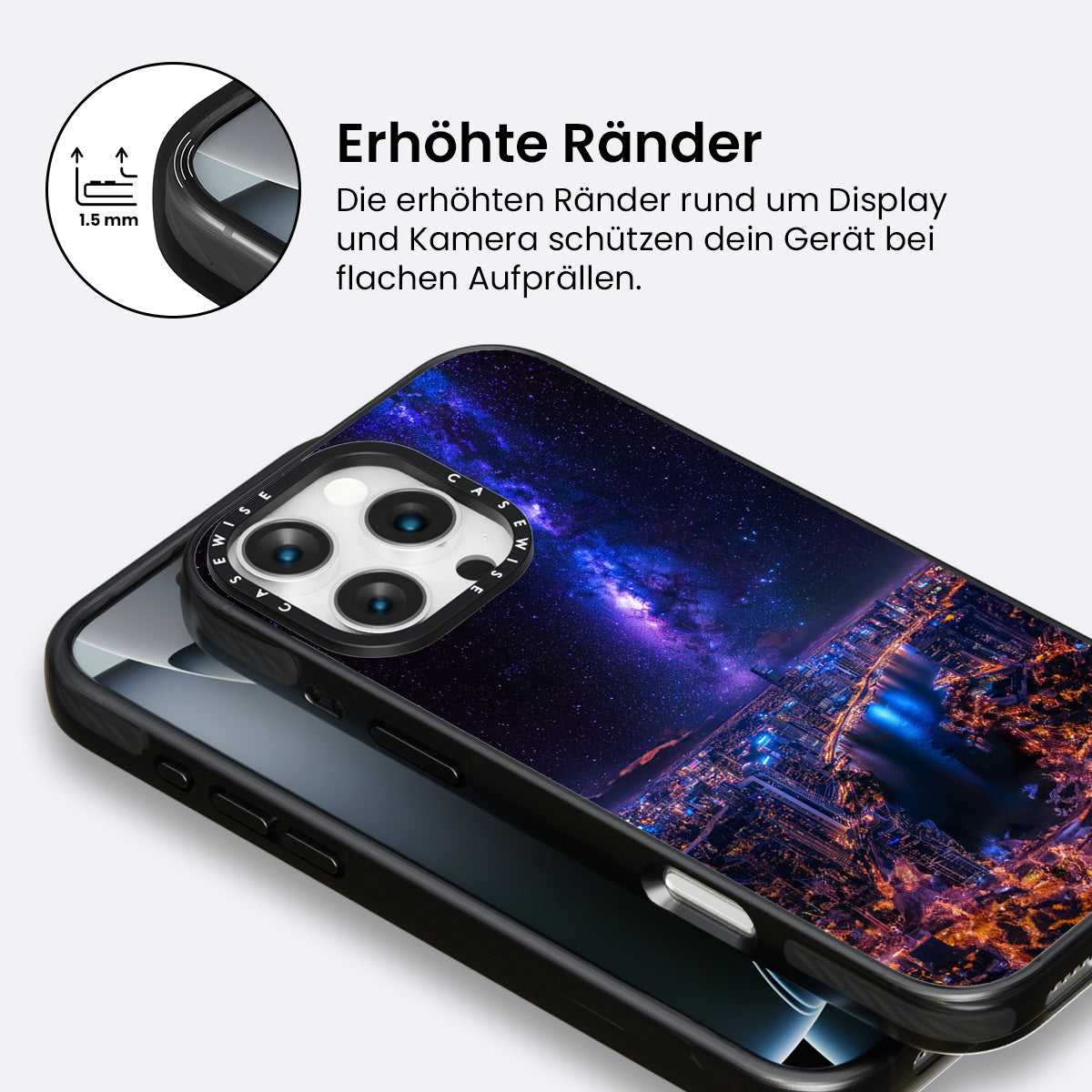 1.5 mm

Erhöhte Ränder

Die erhöhten Ränder rund um Display und Kamera schützen dein Gerät bei flachen Aufprällen.

CASEWISE

CASEWISE