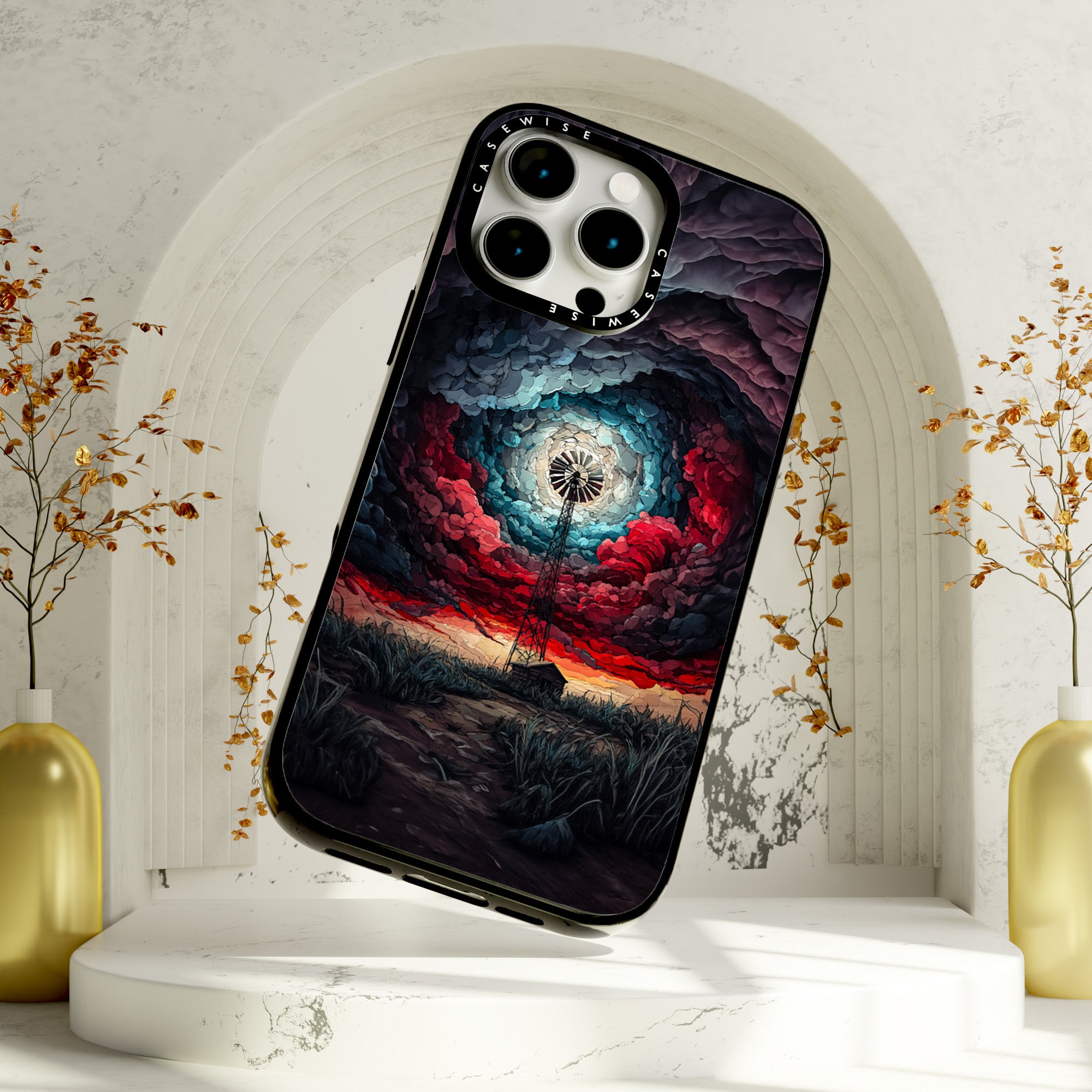 CASEWISE
CASEWISE