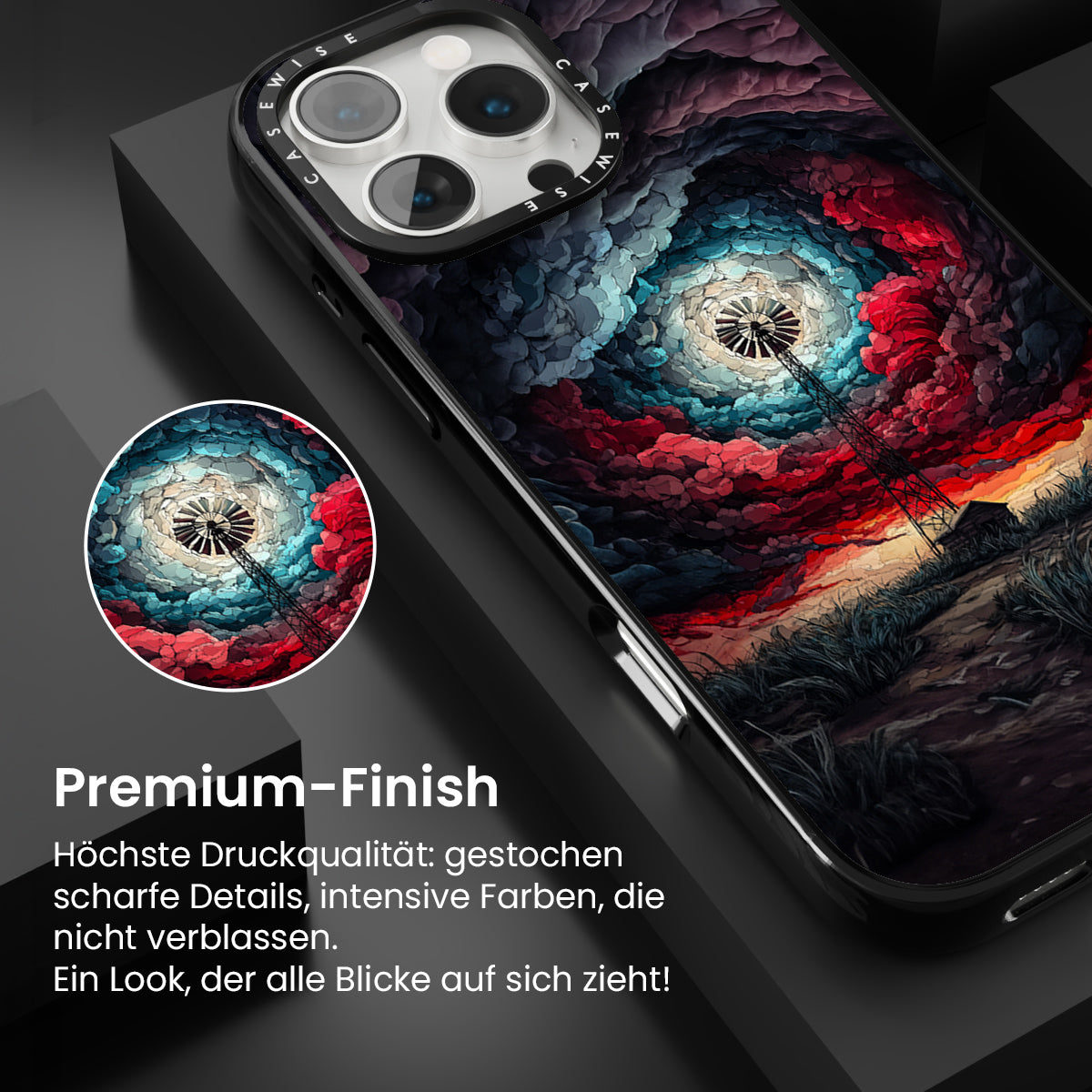 CASEWISE CASEWISE

Premium-Finish

Höchste Druckqualität: gestochen scharfe Details, intensive Farben, die nicht verblassen.
Ein Look, der alle Blicke auf sich zieht!