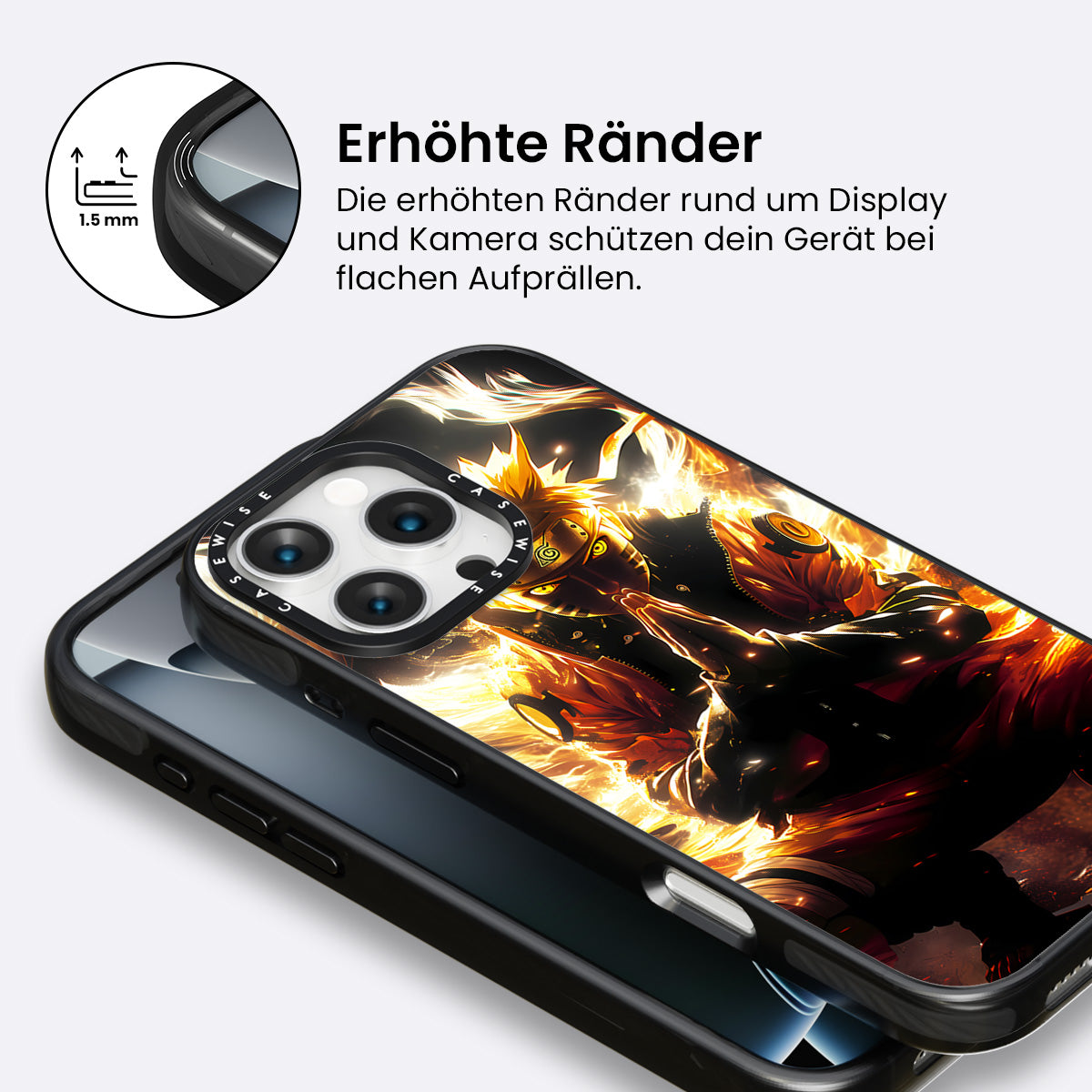 1.5 mm

Erhöhte Ränder

Die erhöhten Ränder rund um Display und Kamera schützen dein Gerät bei flachen Aufprällen.

CASEWISE CASEWISE