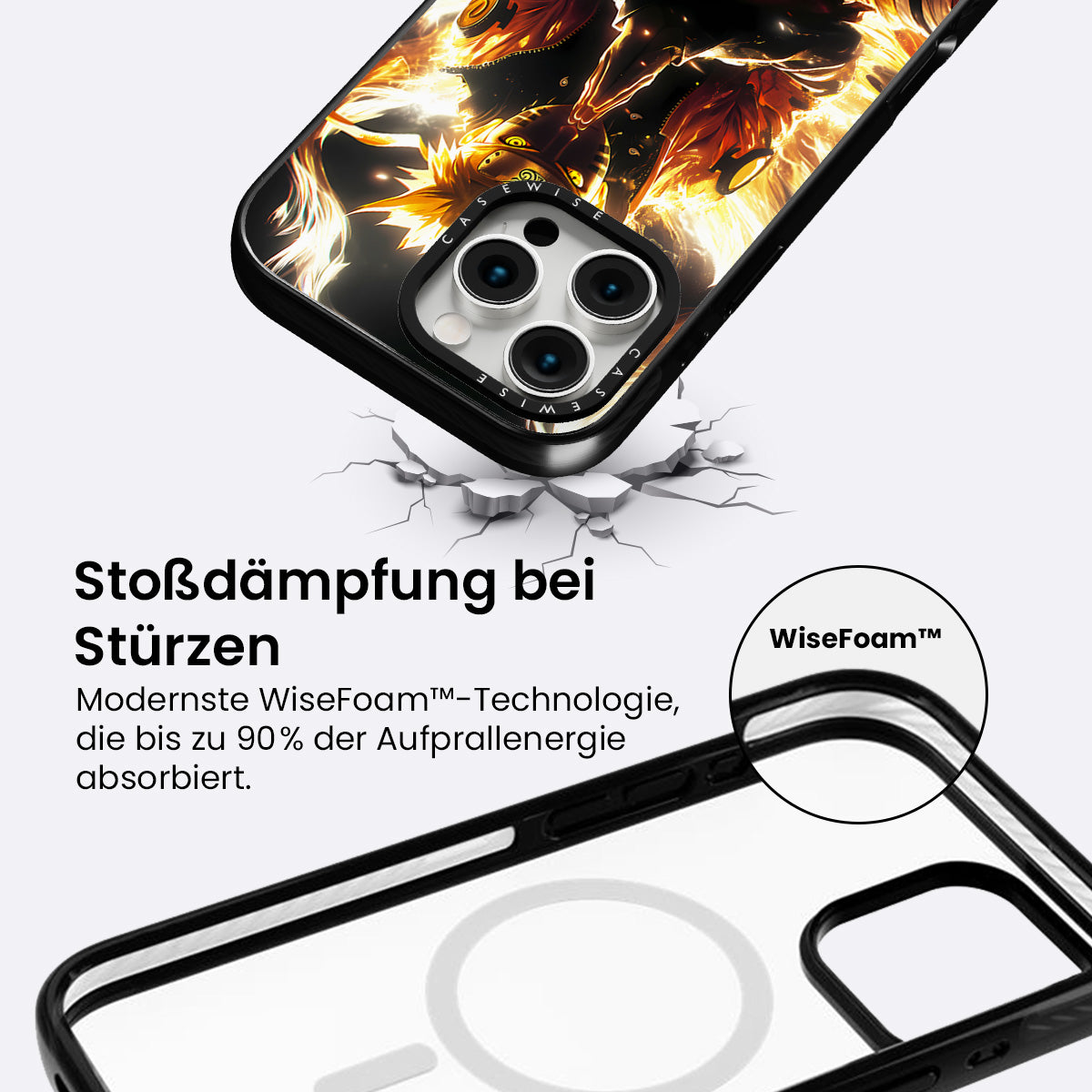 CASEWISE

CASEWISE

Stoßdämpfung bei Stürzen

Modernste WiseFoam™-Technologie, die bis zu 90% der Aufprallenergie absorbiert.

WiseFoam™