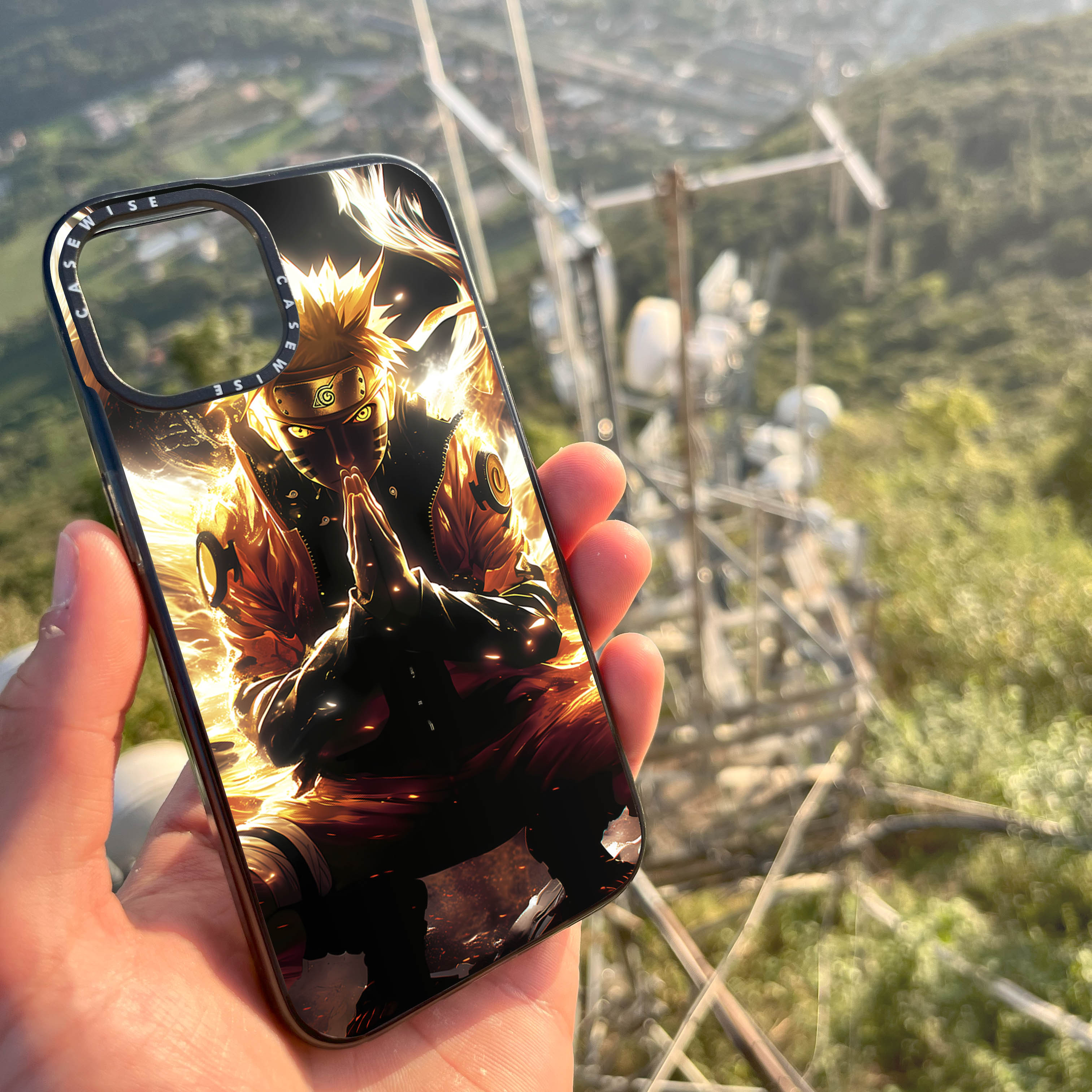 CASEWISE CASEWISE