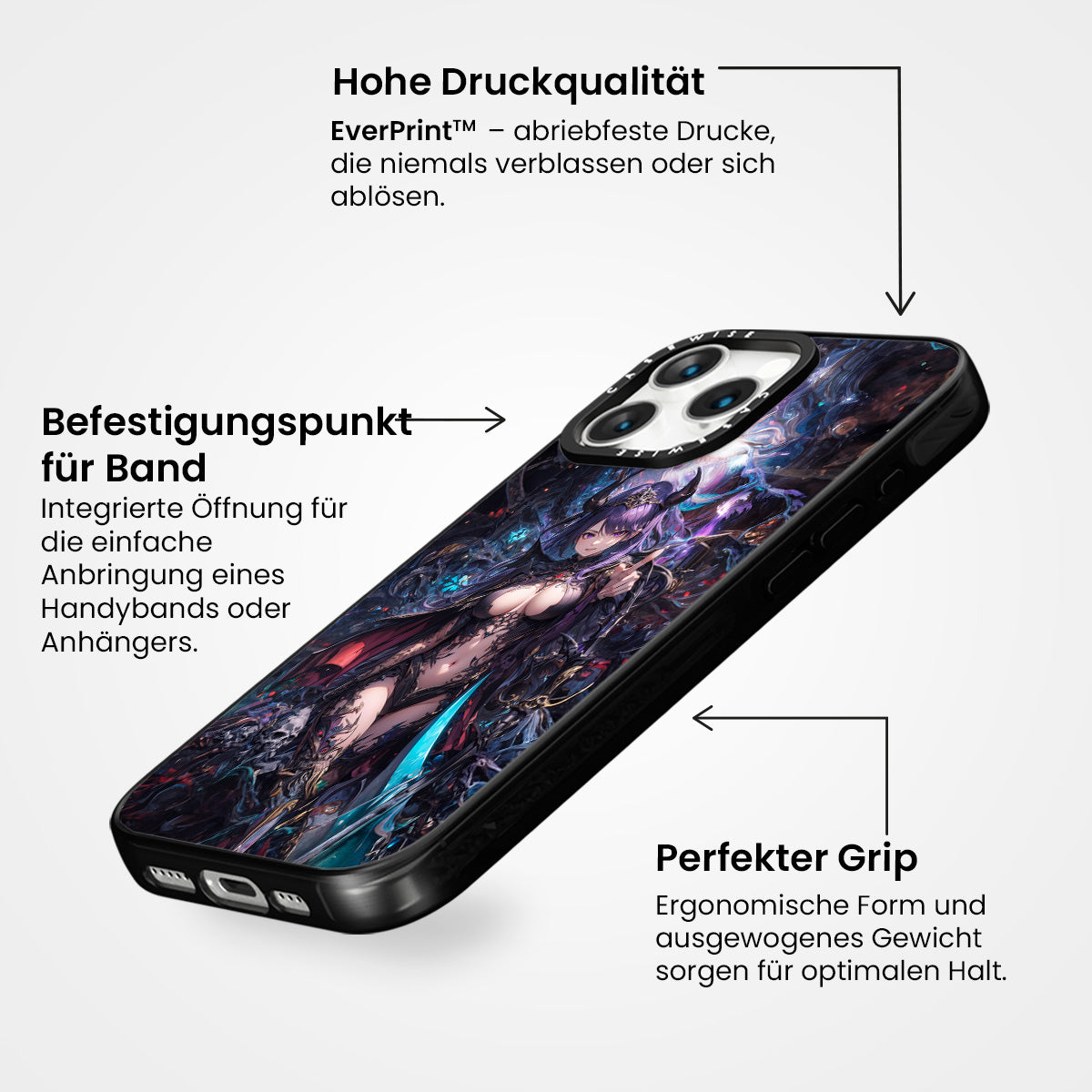 Hohe Druckqualität

EverPrint™ – abriebfeste Drucke, die niemals verblassen oder sich ablösen.

Befestigungspunkt für Band

Integrierte Öffnung für die einfache Anbringung eines Handybands oder Anhängers.

CASEWISE

CASEWISE

Perfekter Grip

Ergonomische Form und ausgewogenes Gewicht sorgen für optimalen Halt.