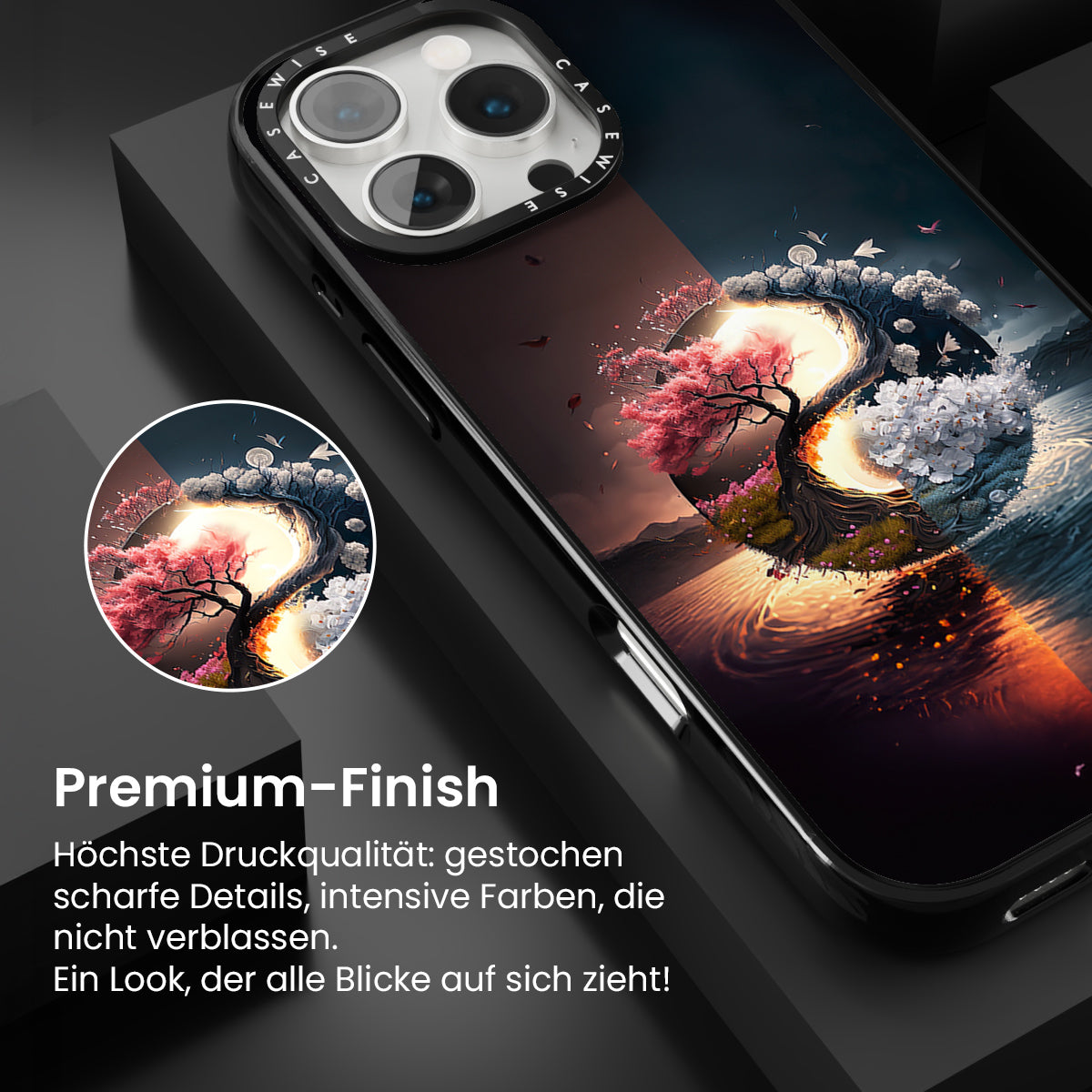 CASEWISE CASEWISE

Premium-Finish

Höchste Druckqualität: gestochen scharfe Details, intensive Farben, die nicht verblassen.
Ein Look, der alle Blicke auf sich zieht!