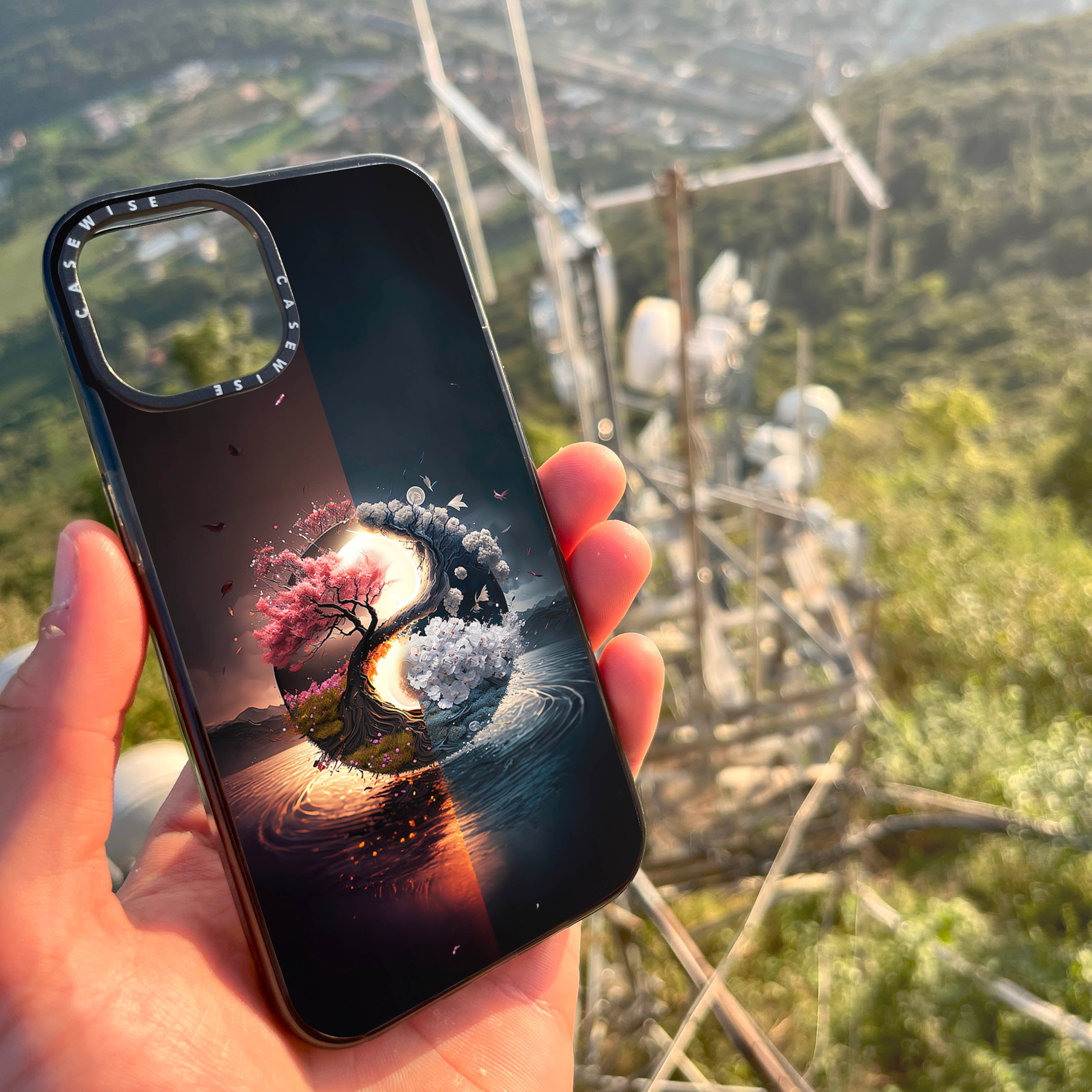 CASEWISE CASEWISE