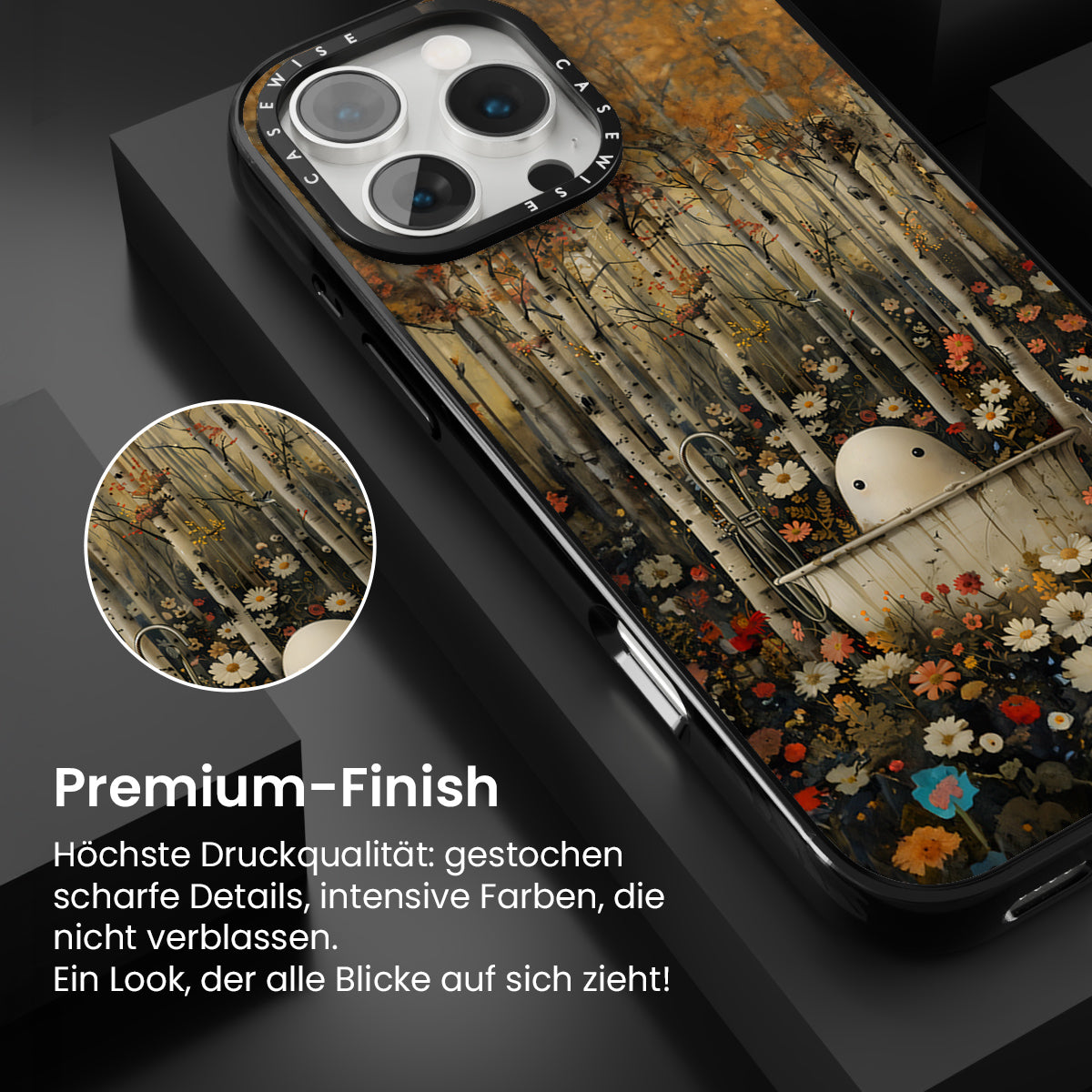 CASEWISE CASEWISE

Premium-Finish

Höchste Druckqualität: gestochen scharfe Details, intensive Farben, die nicht verblassen.
Ein Look, der alle Blicke auf sich zieht!