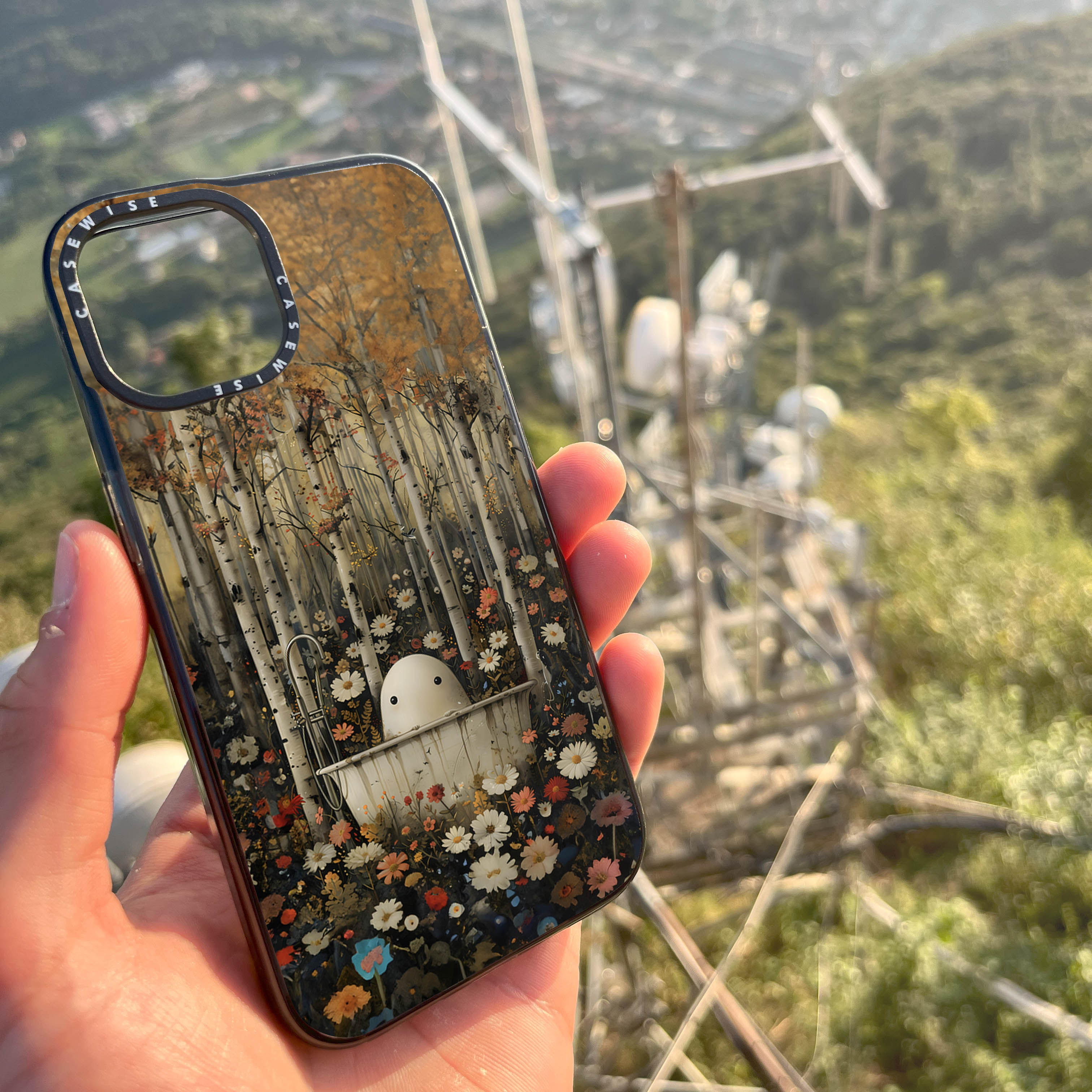 CASEWISE CASEWISE