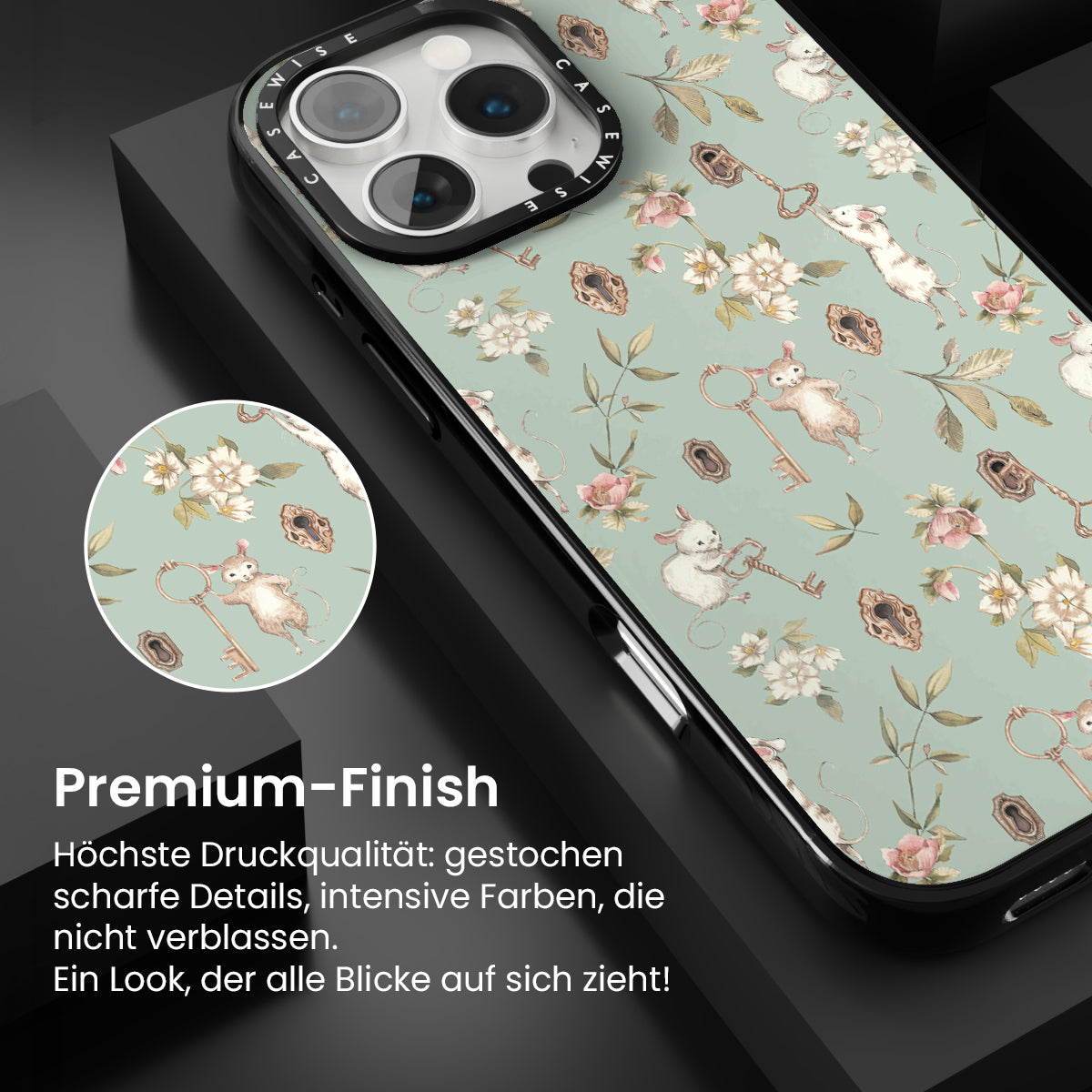 CASEWISE CASEWISE

Premium-Finish

Höchste Druckqualität: gestochen scharfe Details, intensive Farben, die nicht verblassen.
Ein Look, der alle Blicke auf sich zieht!