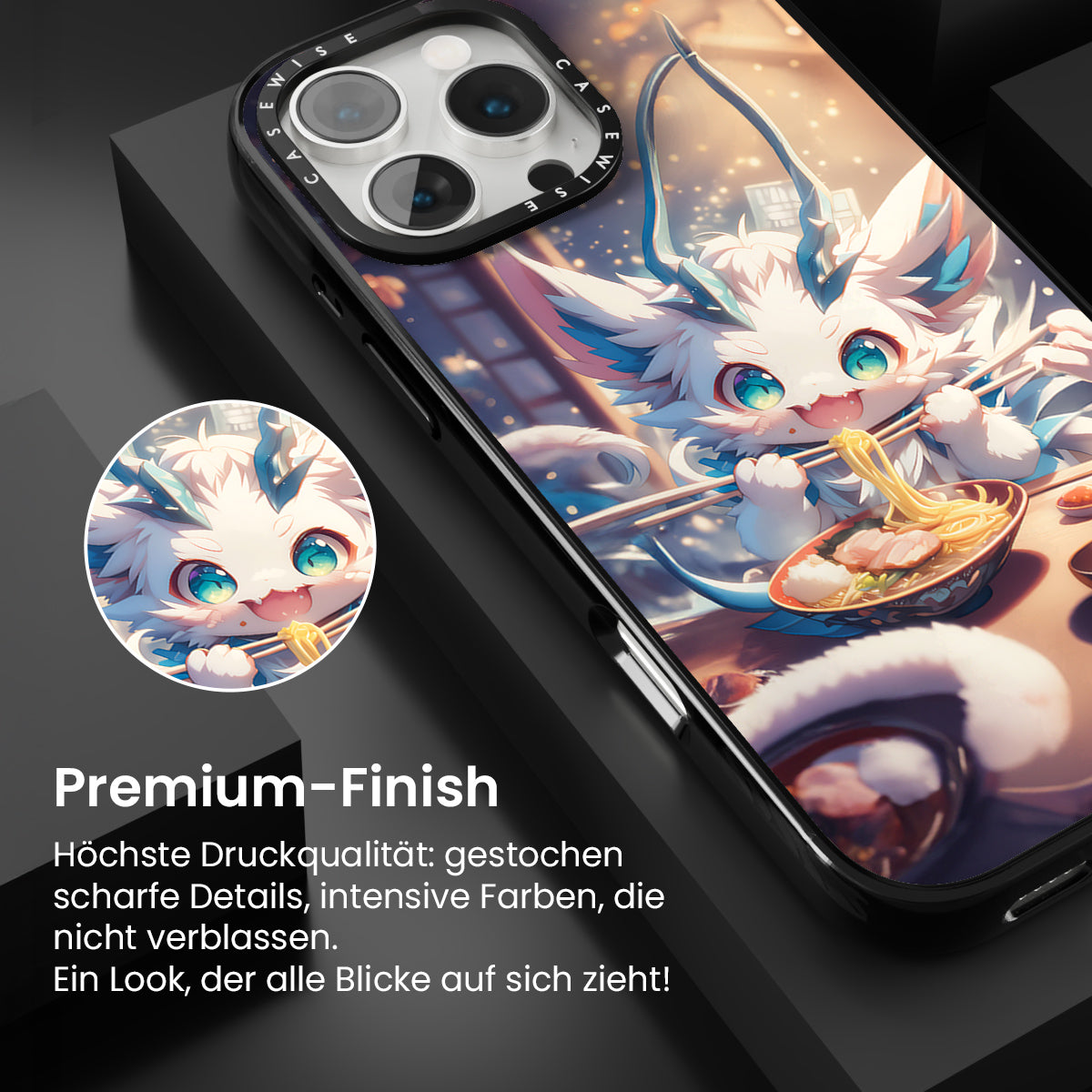 CASEWISE CASEWISE

Premium-Finish

Höchste Druckqualität: gestochen scharfe Details, intensive Farben, die nicht verblassen.
Ein Look, der alle Blicke auf sich zieht!