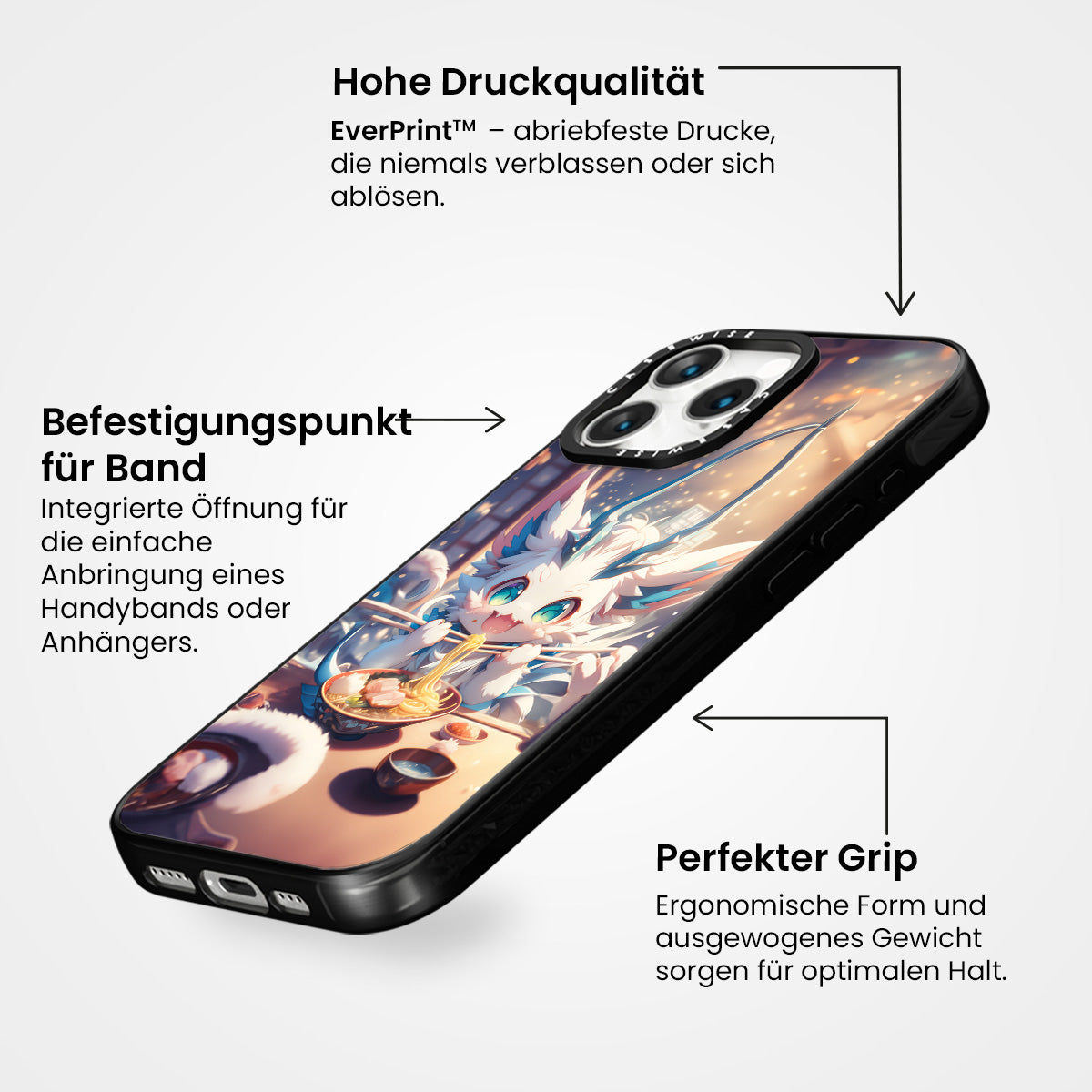 Hohe Druckqualität

EverPrint™ – abriebfeste Drucke, die niemals verblassen oder sich ablösen.

Befestigungspunkt für Band

Integrierte Öffnung für die einfache Anbringung eines Handybands oder Anhängers.

CASEWISE

CASEWISE

Perfekter Grip

Ergonomische Form und ausgewogenes Gewicht sorgen für optimalen Halt.