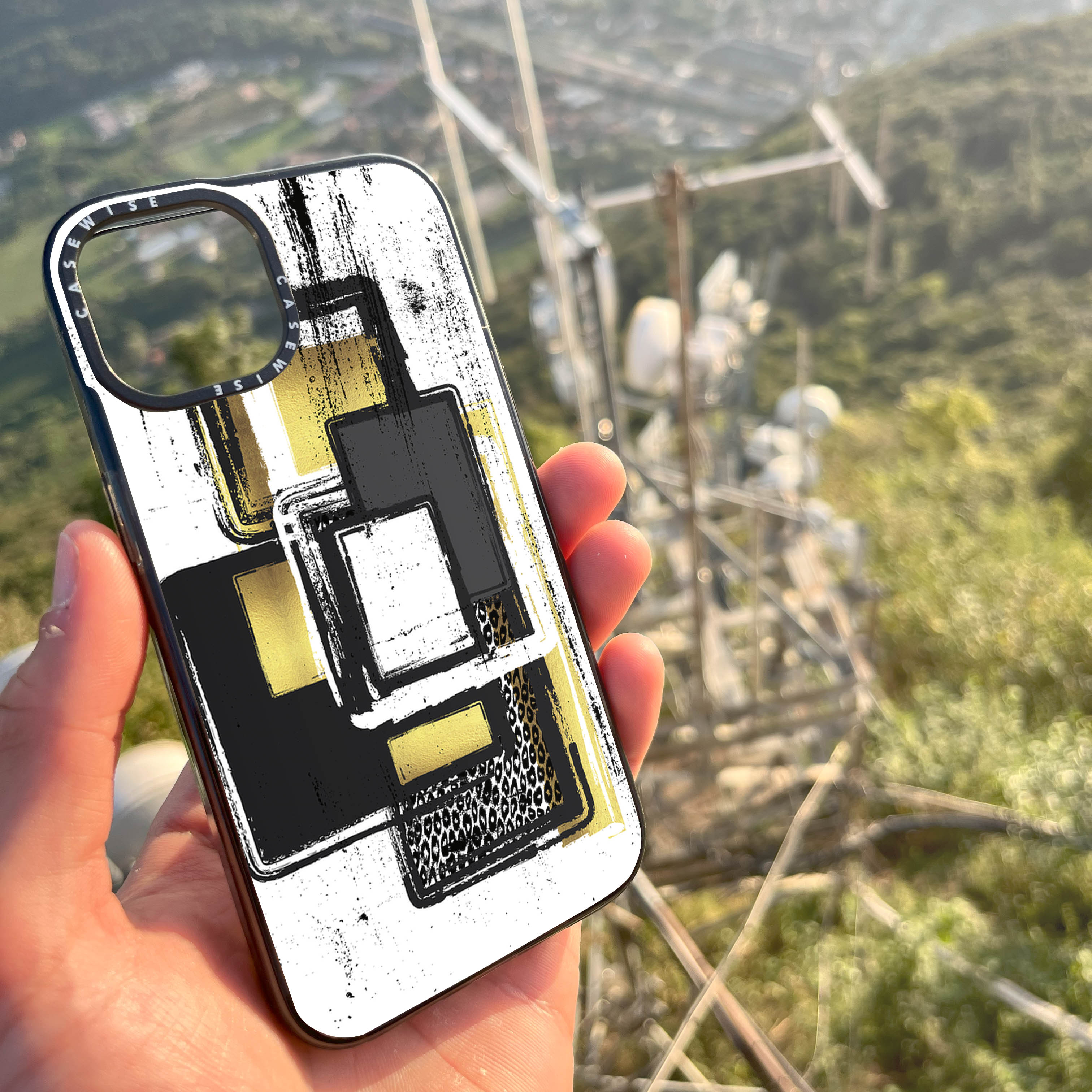 CASEWISE CASEWISE