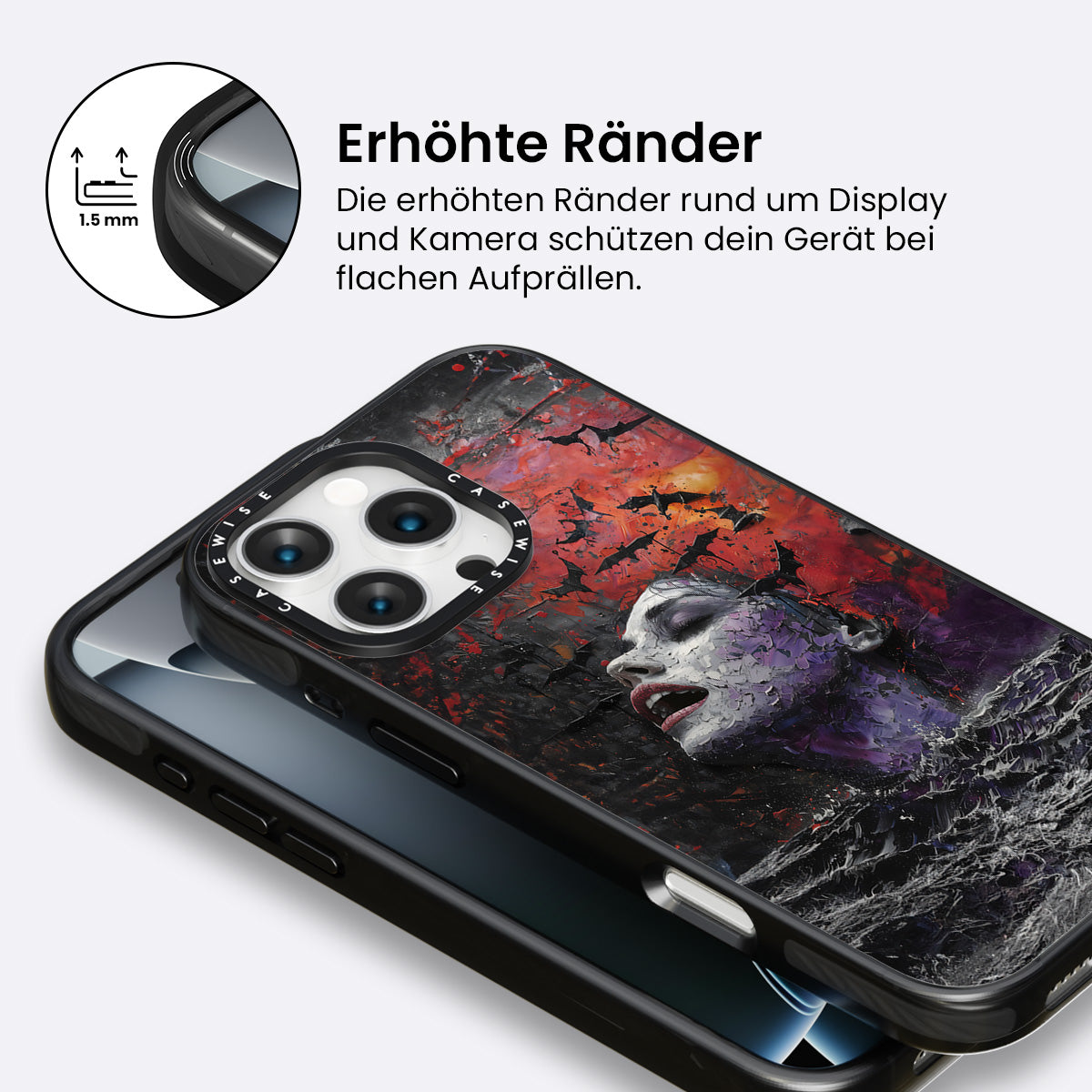 1.5 mm

Erhöhte Ränder

Die erhöhten Ränder rund um Display und Kamera schützen dein Gerät bei flachen Aufprällen.

CASEWISE CASEWISE