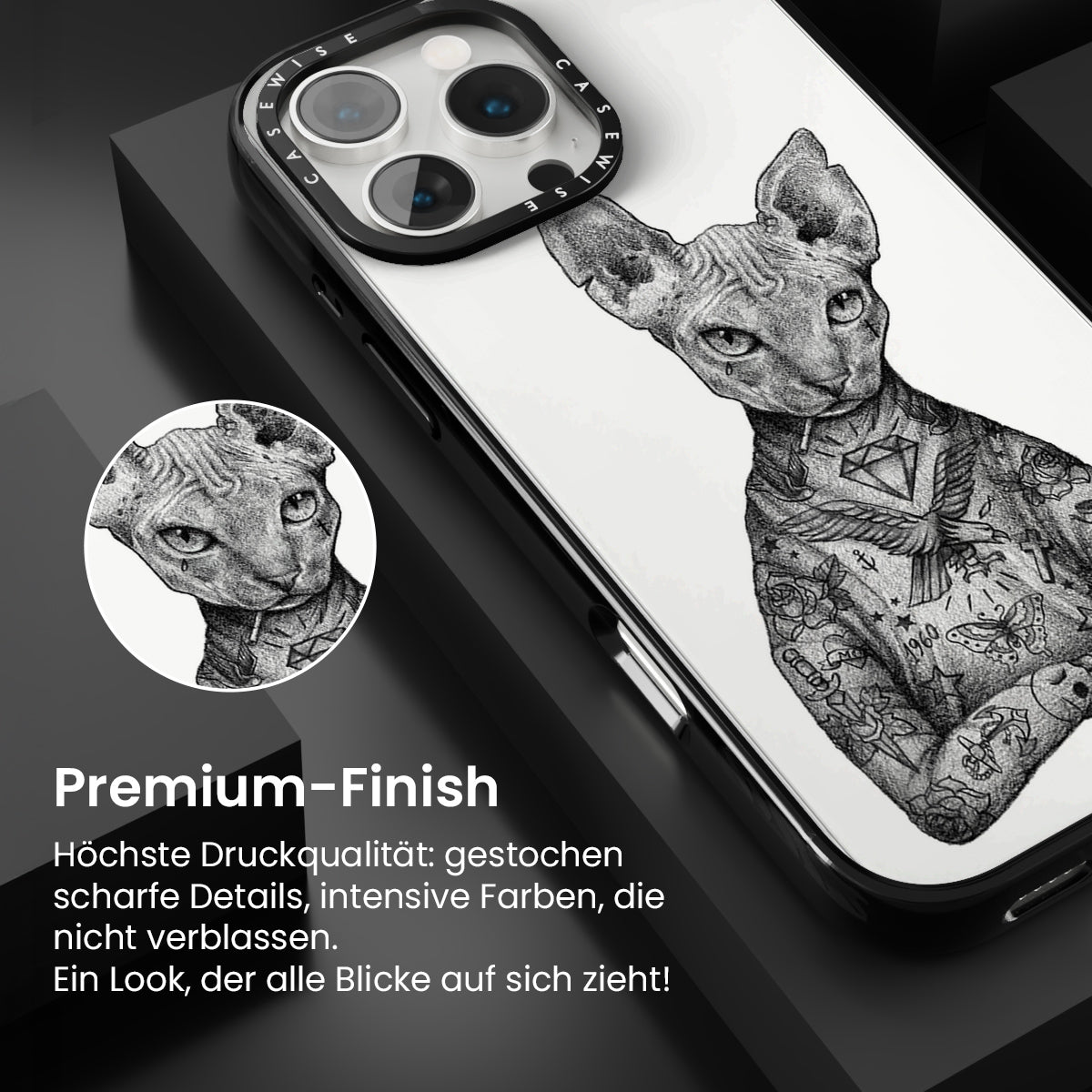 CASEWISE CASEWISE

1960

Premium-Finish

Höchste Druckqualität: gestochen scharfe Details, intensive Farben, die nicht verblassen.
Ein Look, der alle Blicke auf sich zieht!