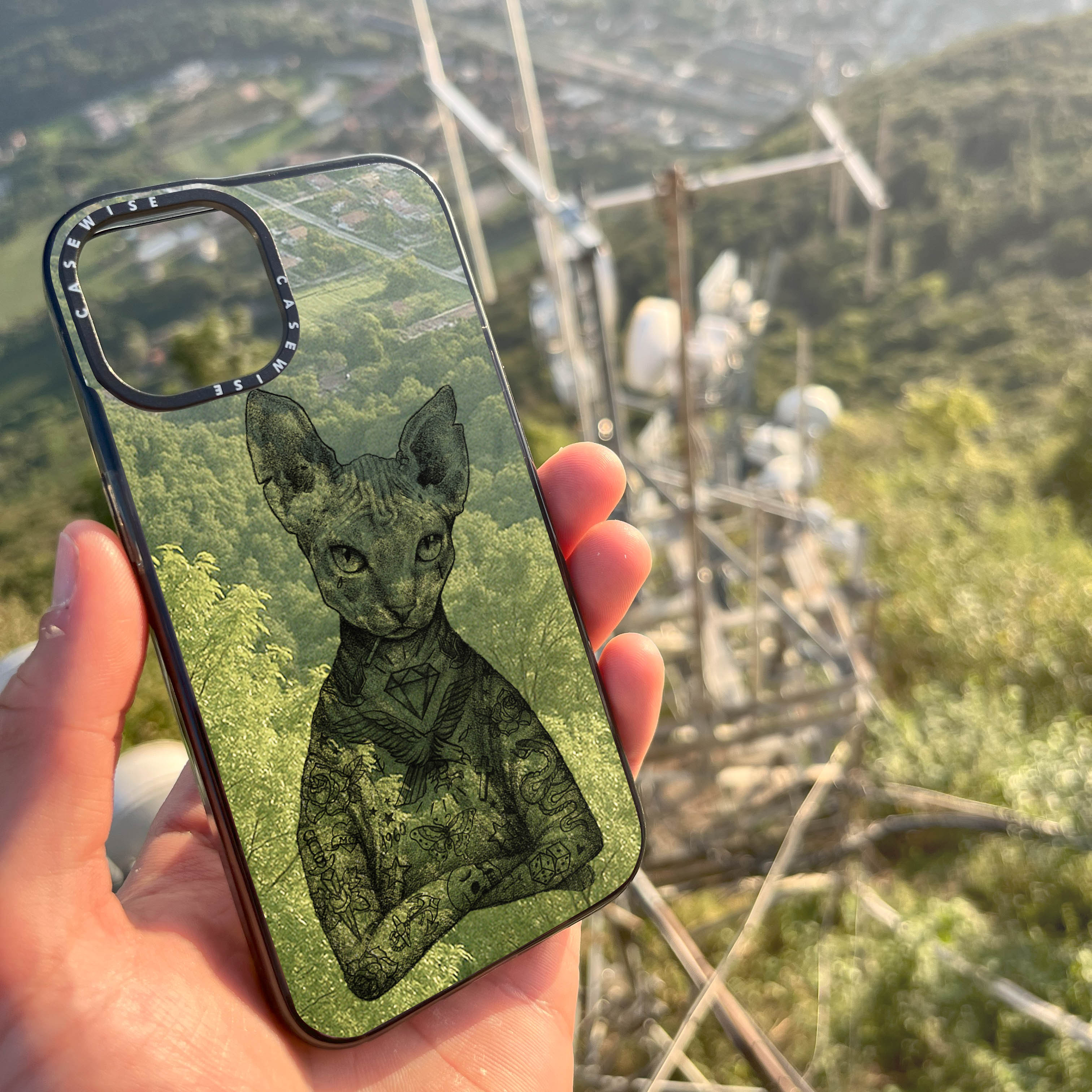 CASEWISE CASEWISE