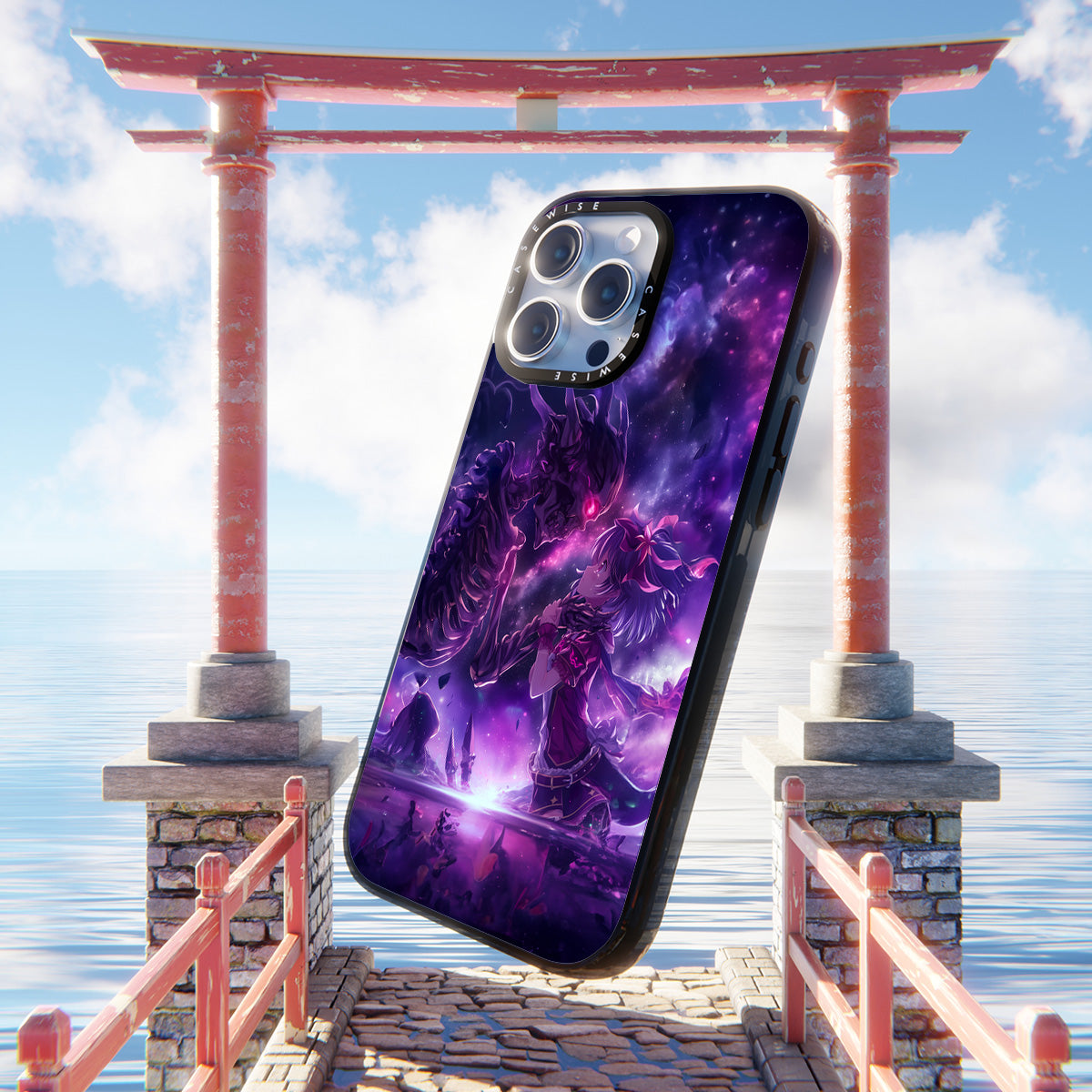 CASEWISE CASEWISE