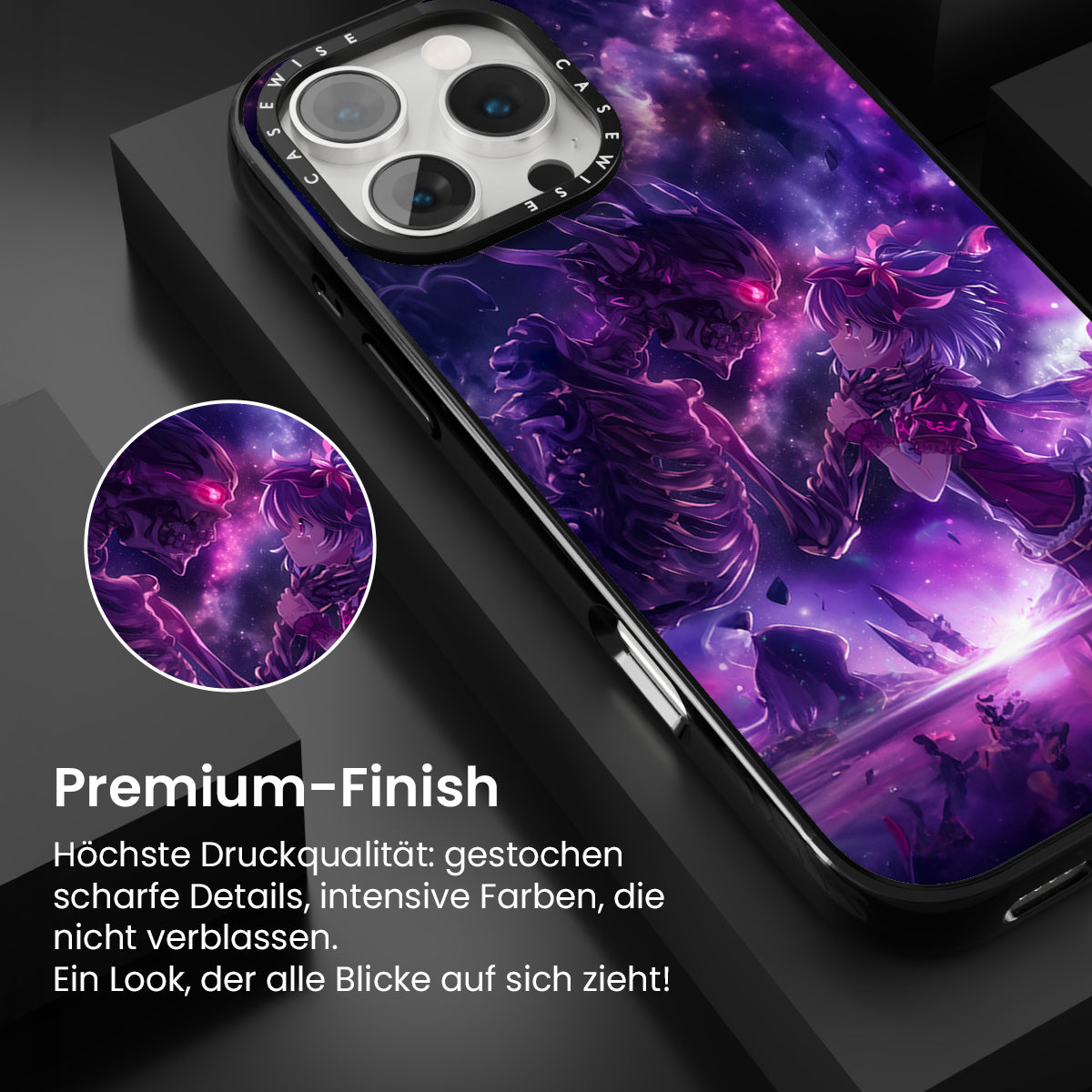 CASEWISE CASEWISE

Premium-Finish

Höchste Druckqualität: gestochen scharfe Details, intensive Farben, die nicht verblassen.
Ein Look, der alle Blicke auf sich zieht!