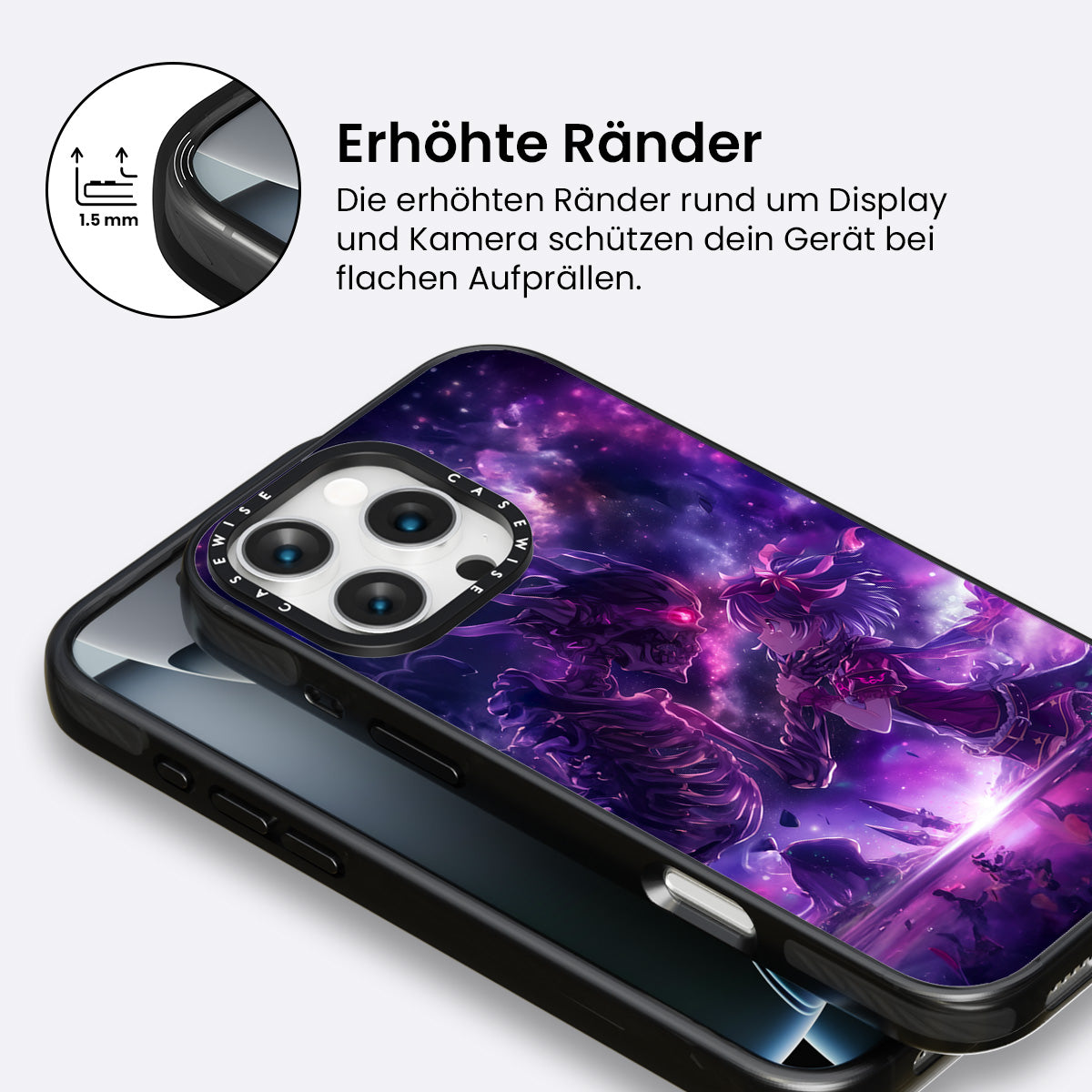 1.5 mm

Erhöhte Ränder

Die erhöhten Ränder rund um Display und Kamera schützen dein Gerät bei flachen Aufprällen.

CASEWISE CASEWISE