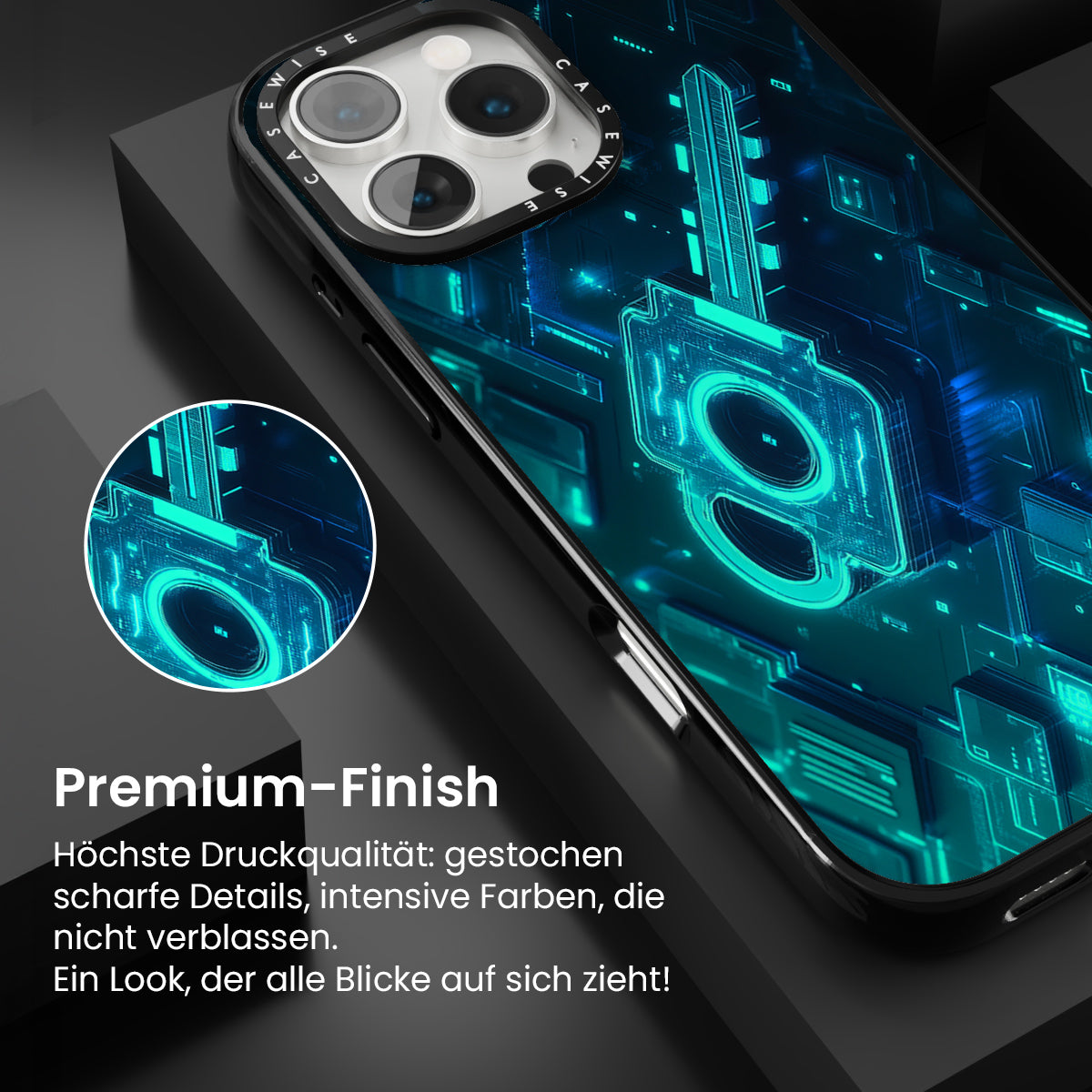 CASEWISE CASEWISE

Premium-Finish

Höchste Druckqualität: gestochen scharfe Details, intensive Farben, die nicht verblassen.
Ein Look, der alle Blicke auf sich zieht!