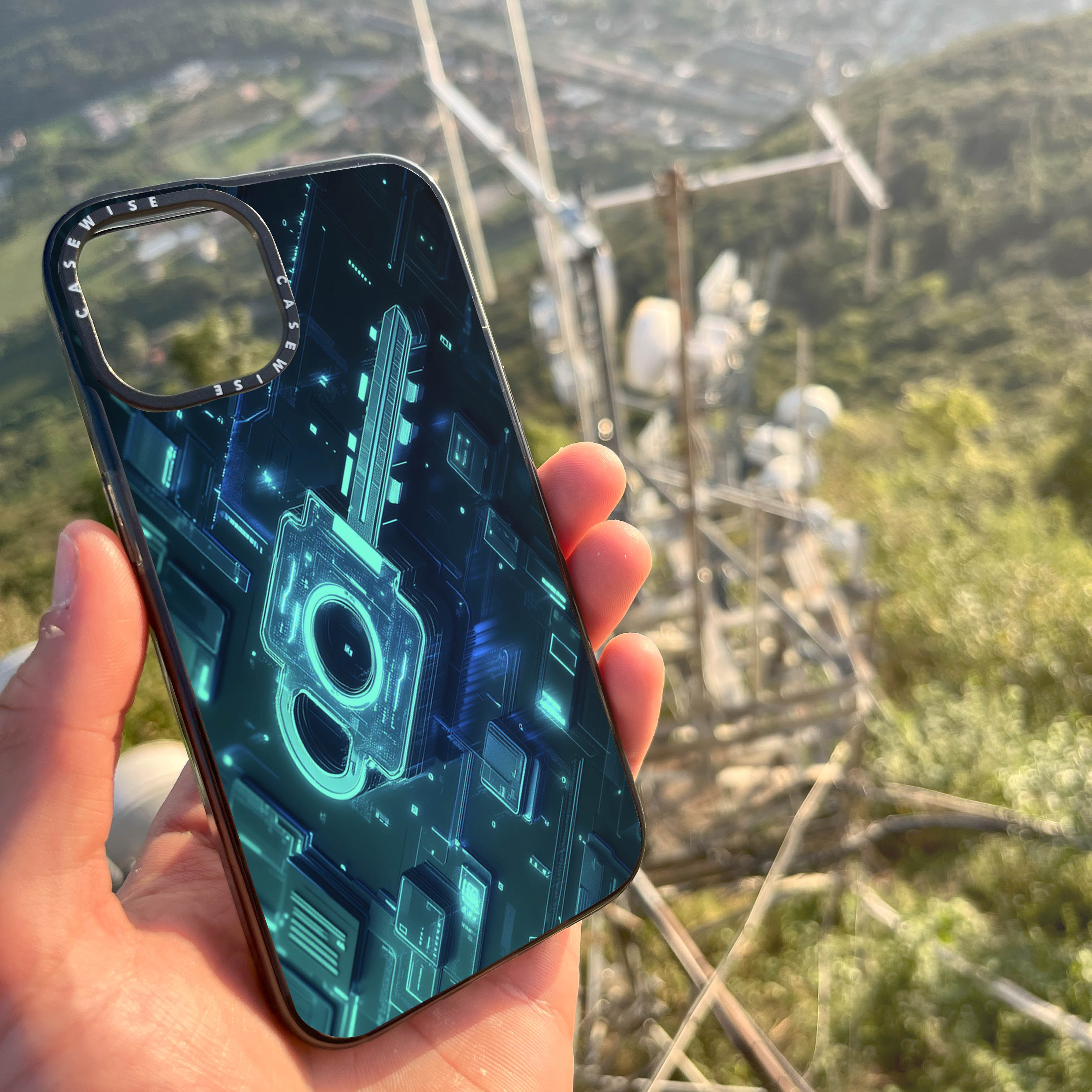 CASEWISE CASEWISE