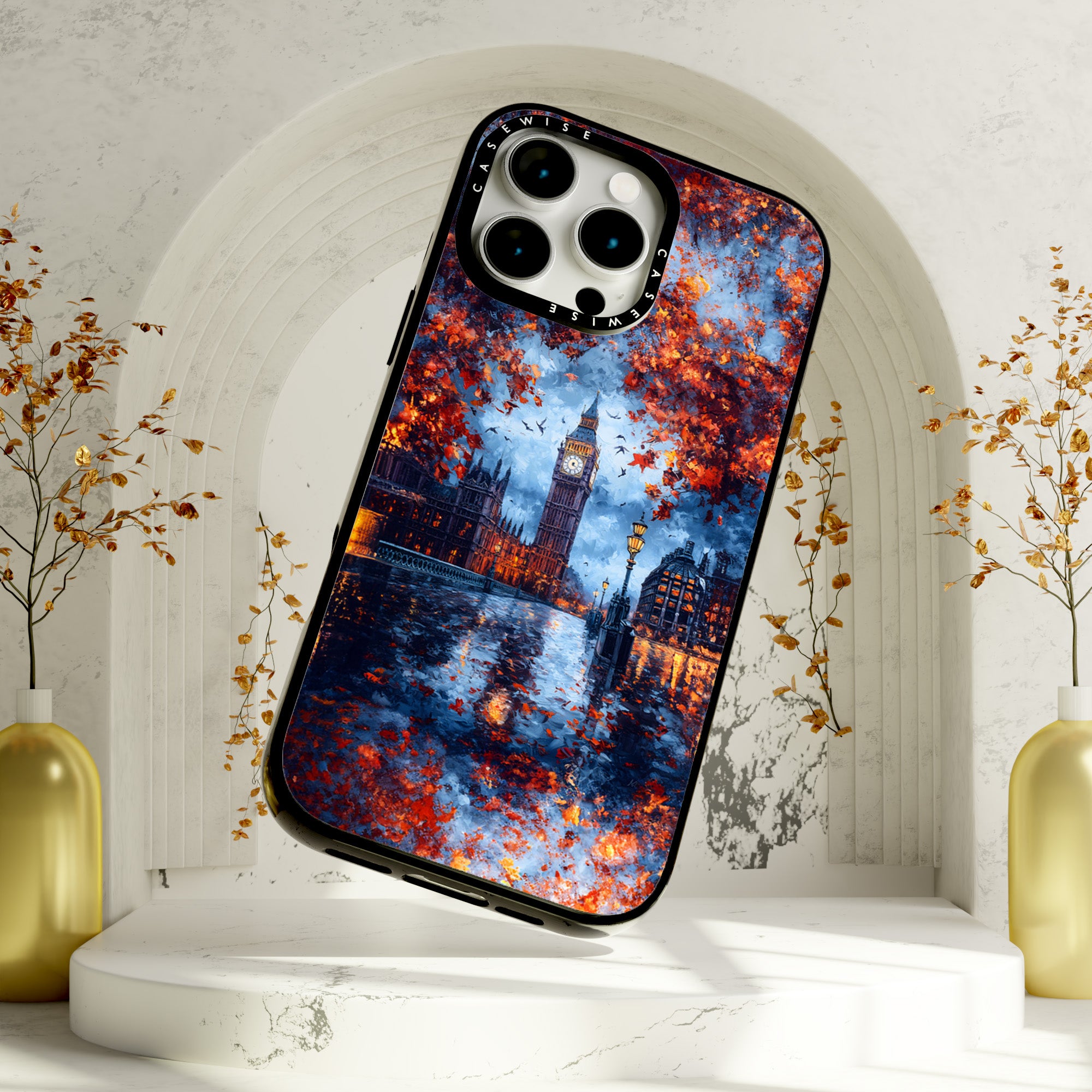 CASEWISE
CASEWISE