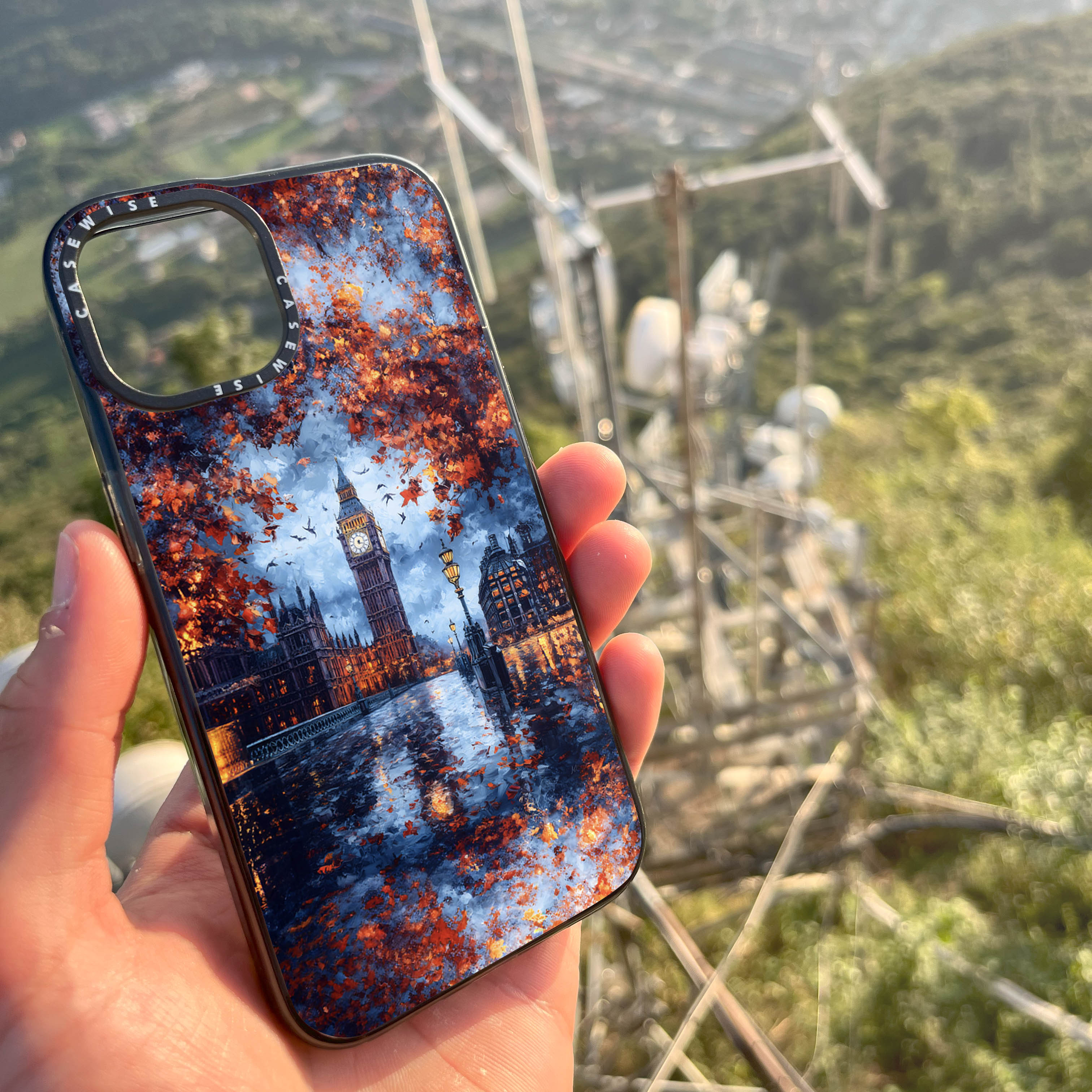 CASEWISE CASEWISE