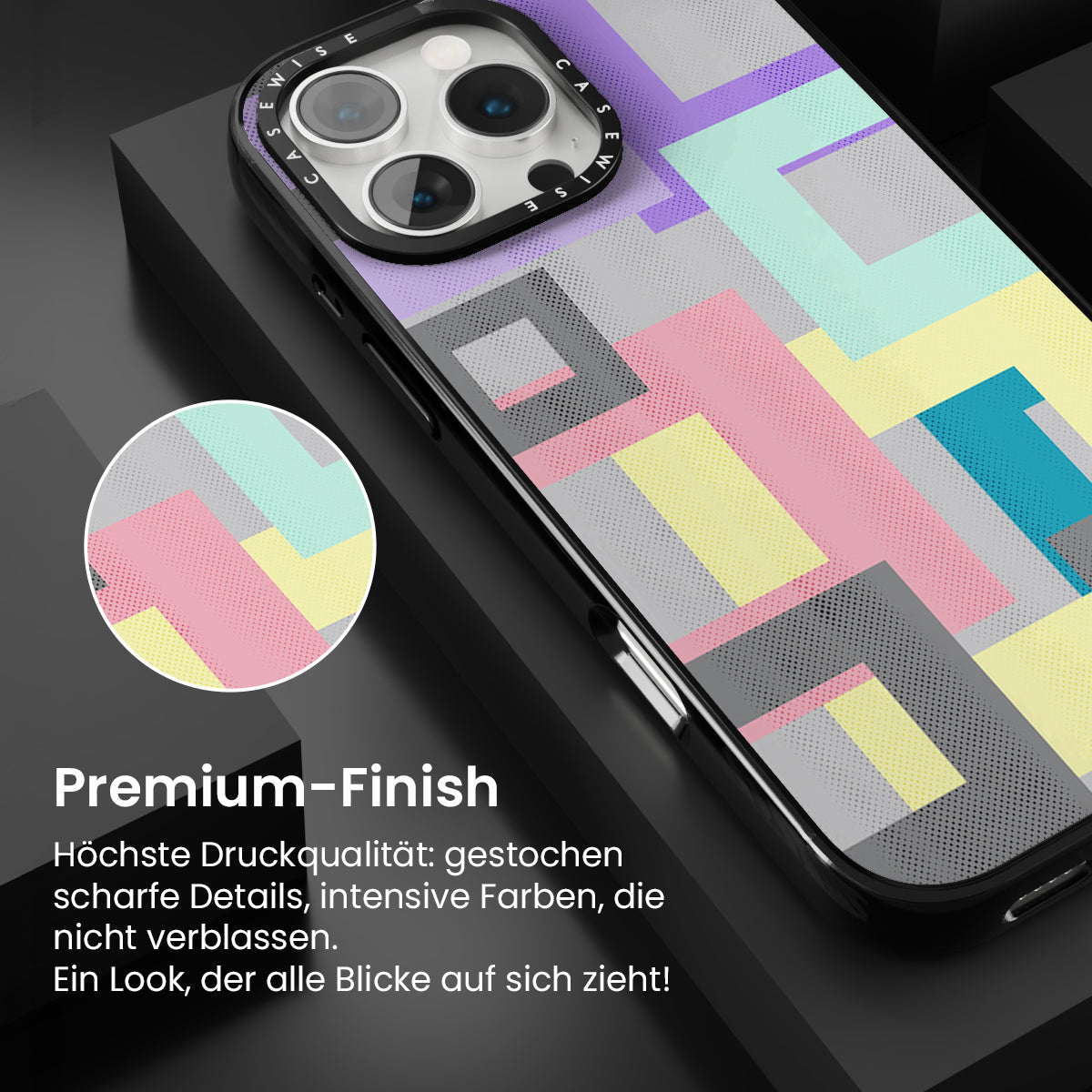 CASEWISE CASEWISE

Premium-Finish

Höchste Druckqualität: gestochen scharfe Details, intensive Farben, die nicht verblassen.
Ein Look, der alle Blicke auf sich zieht!