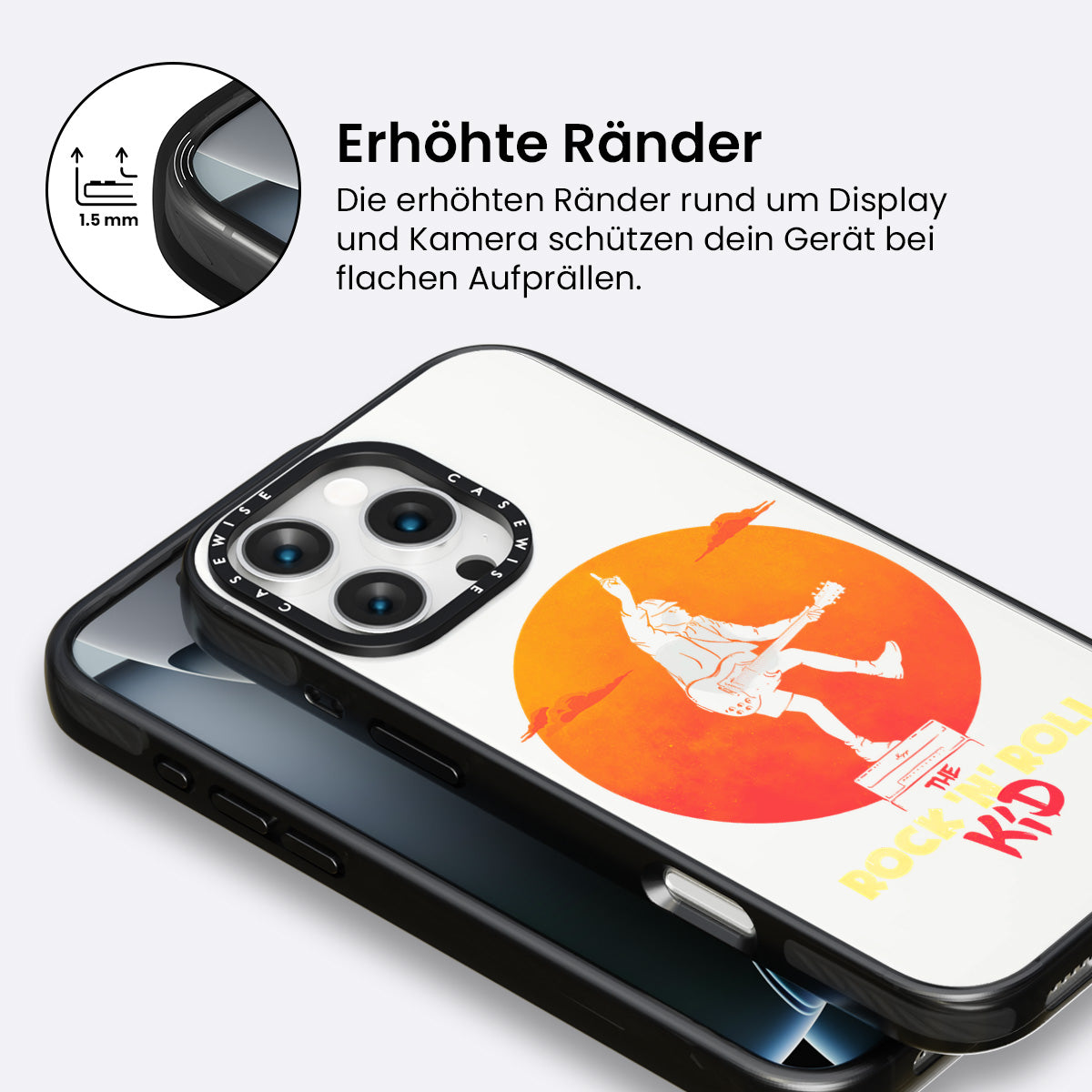 1.5 mm

Erhöhte Ränder

Die erhöhten Ränder rund um Display und Kamera schützen dein Gerät bei flachen Aufprällen.

CASEWISE CASEWISE

THE ROCK 'N' ROLL KID