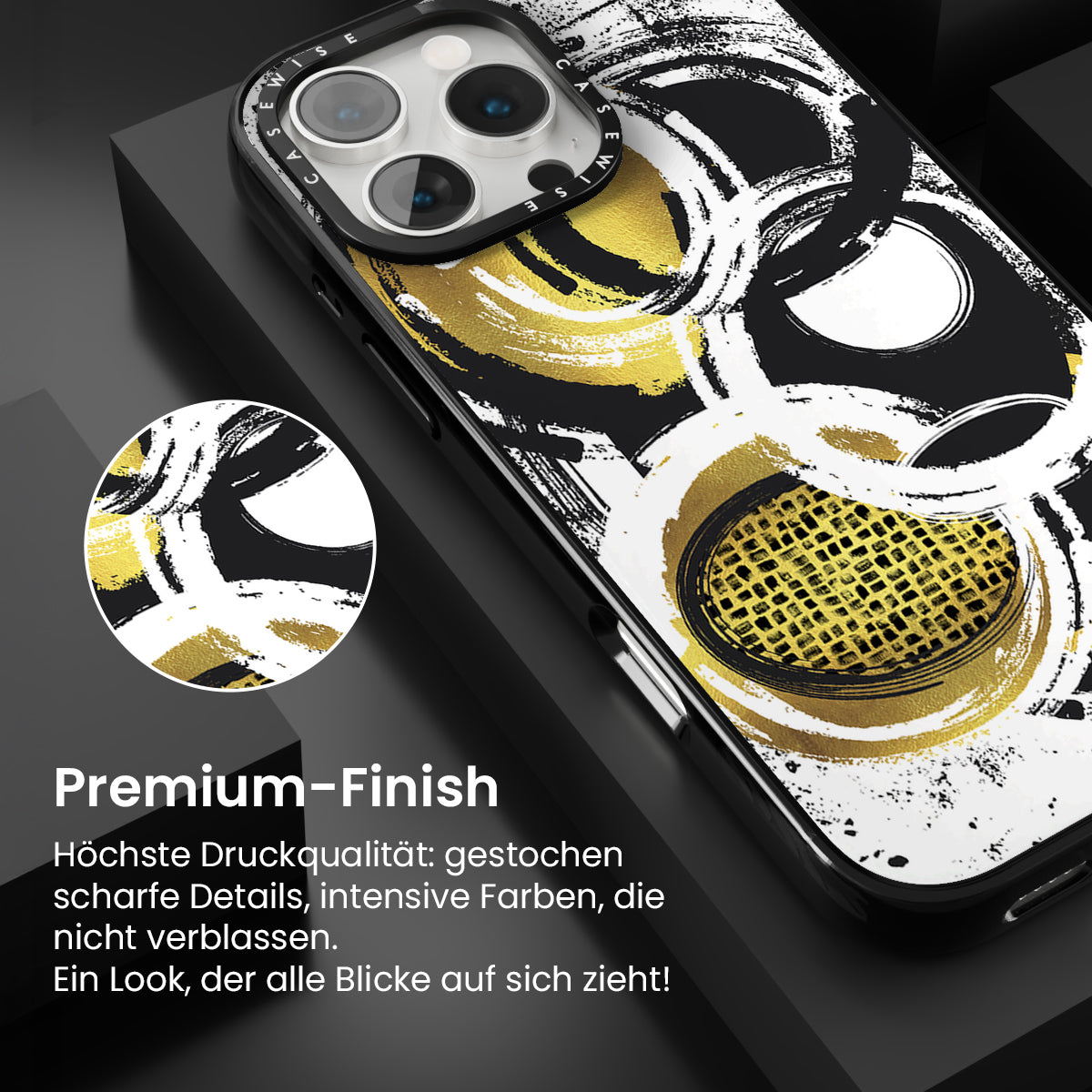 CASEWISE CASEWISE

Premium-Finish

Höchste Druckqualität: gestochen scharfe Details, intensive Farben, die nicht verblassen.
Ein Look, der alle Blicke auf sich zieht!